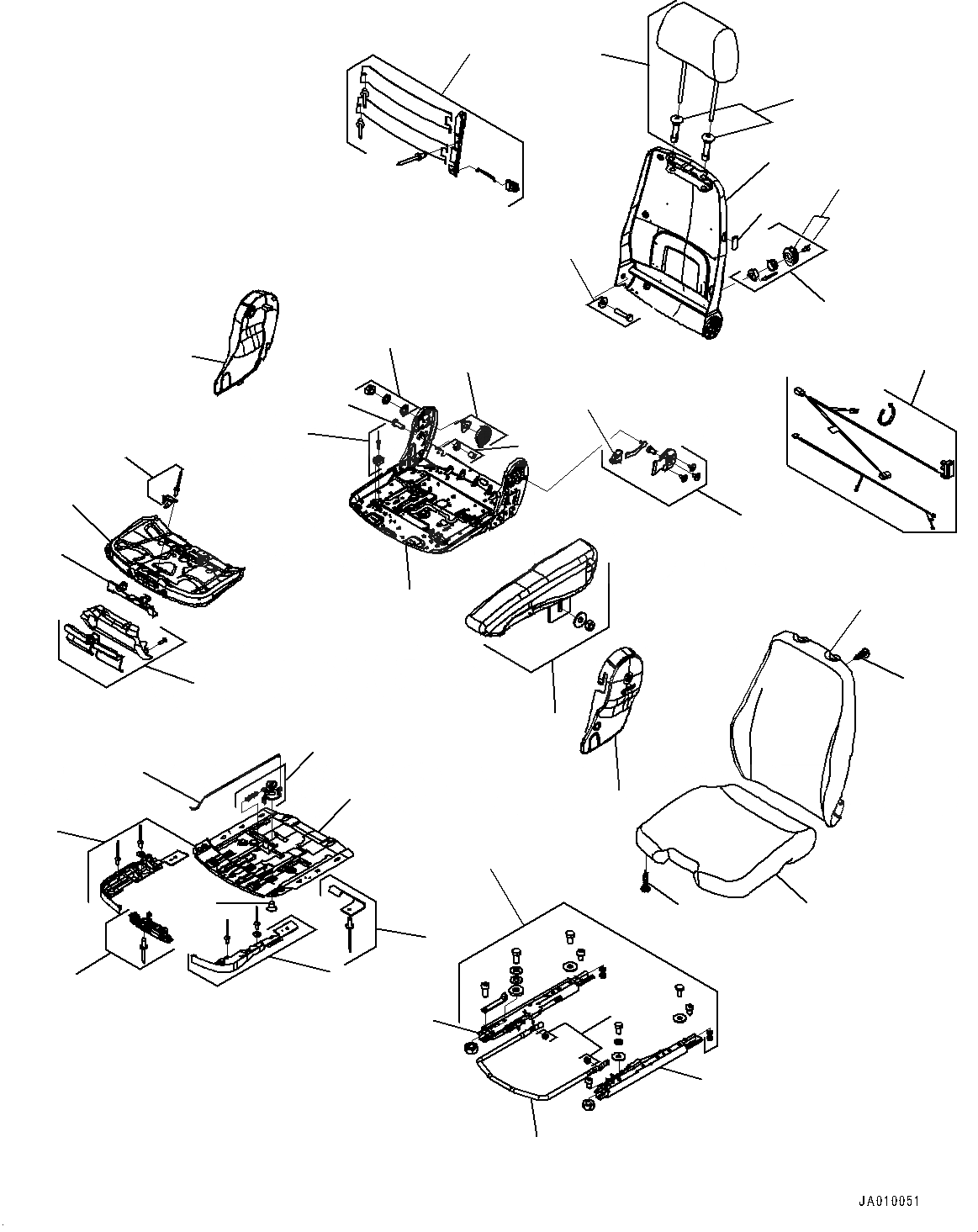 JA010051