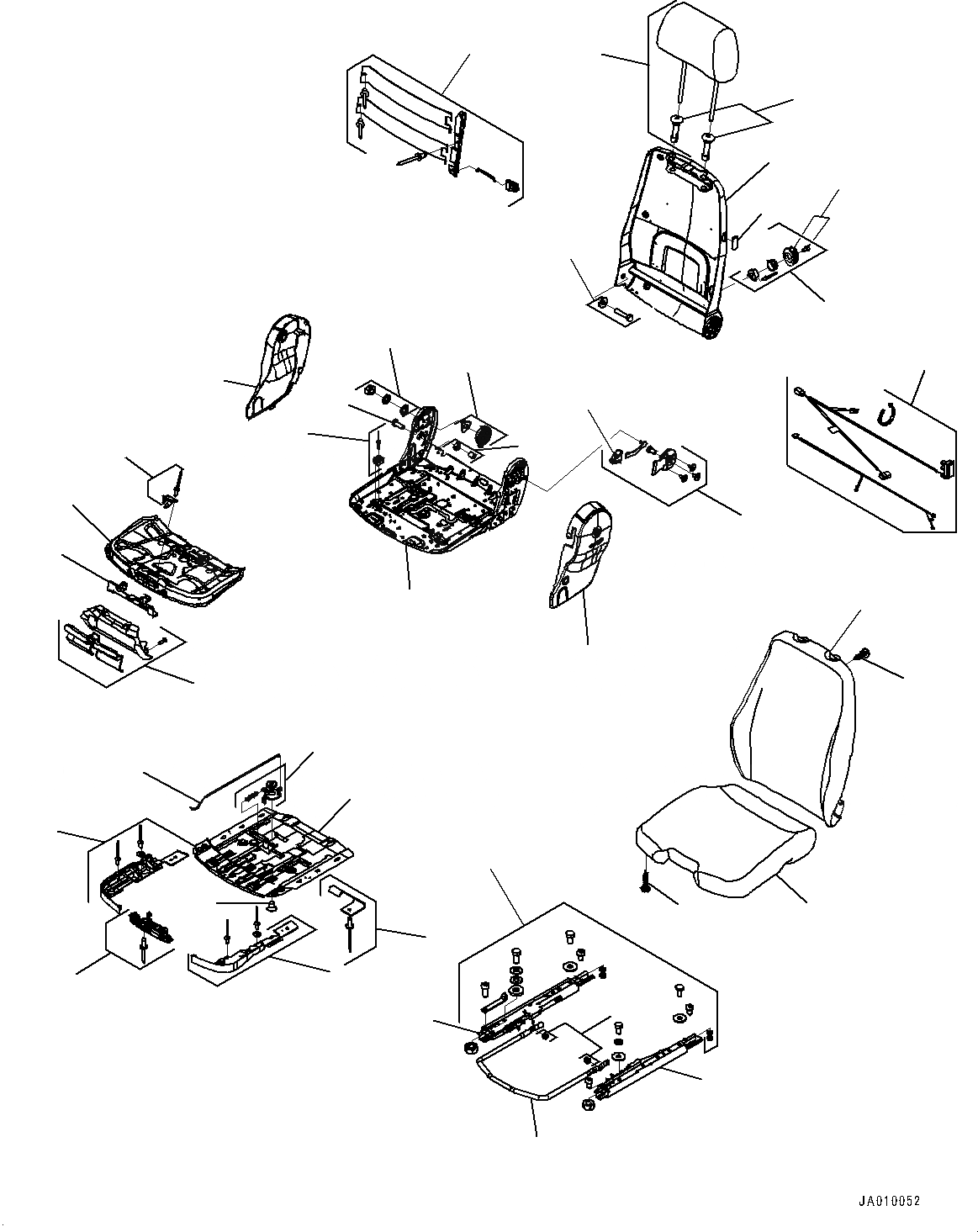 JA010052