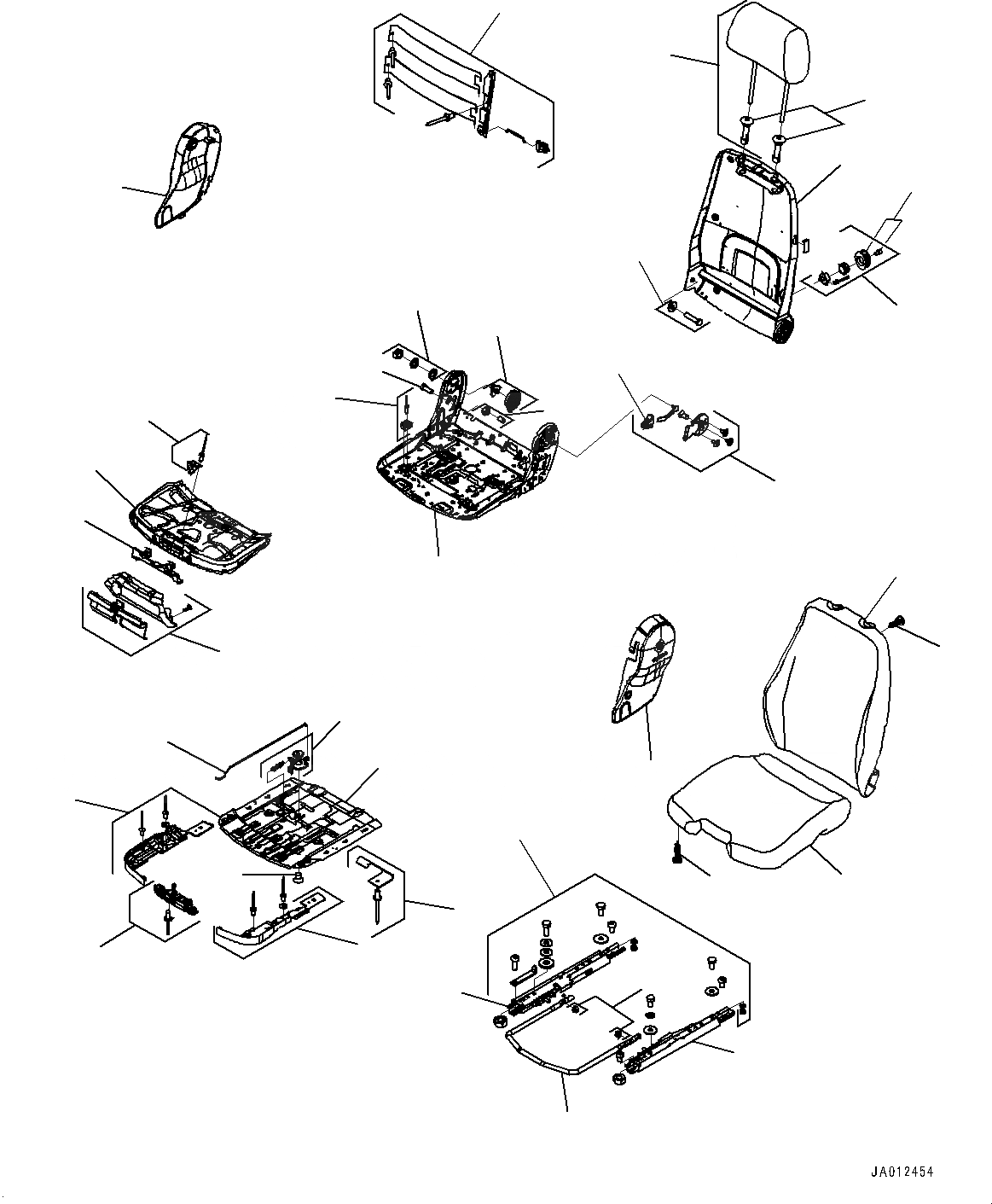 JA012454