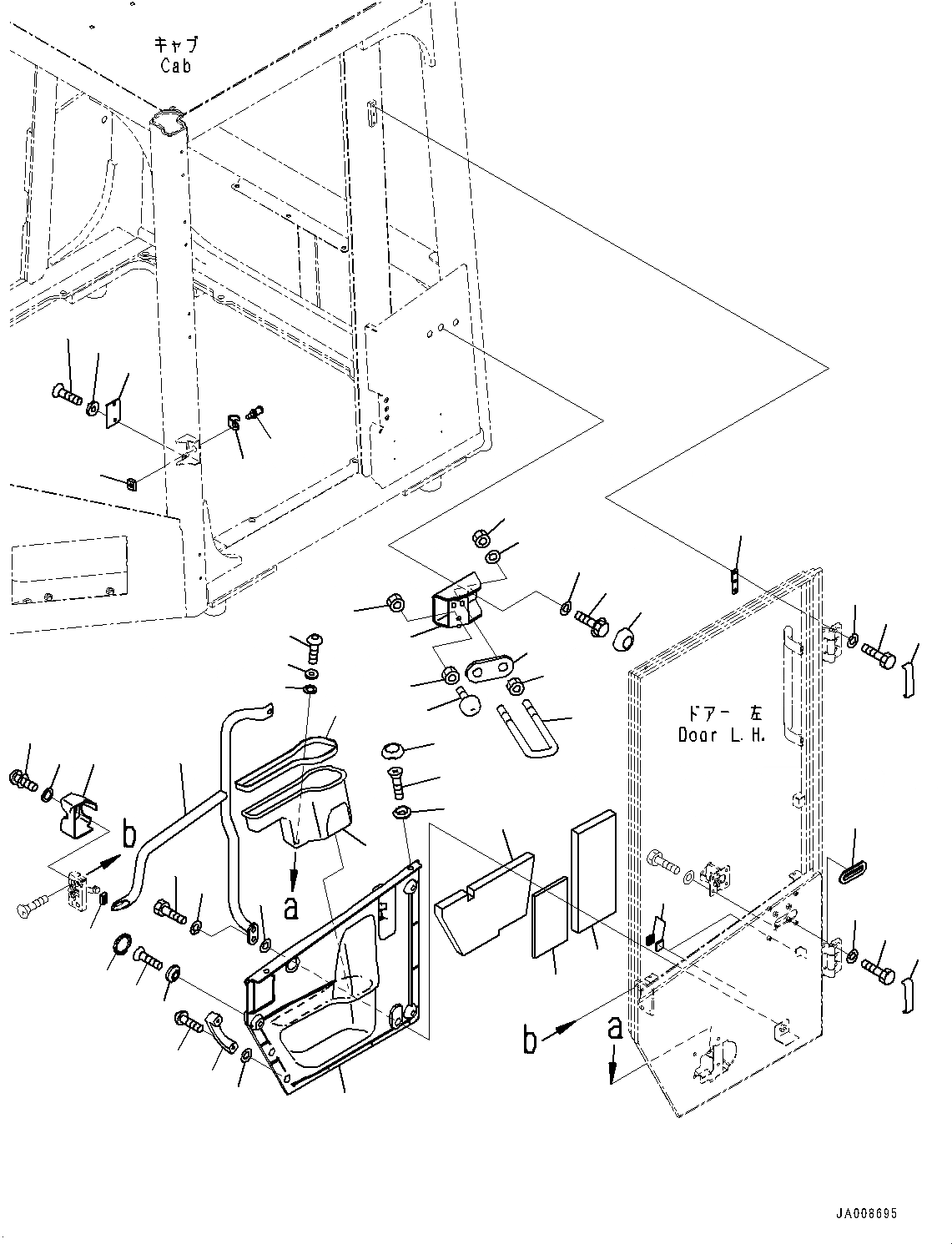 キャブ
Cab

ドアー 左
Door L.H.

b

a

b

a

JA008695