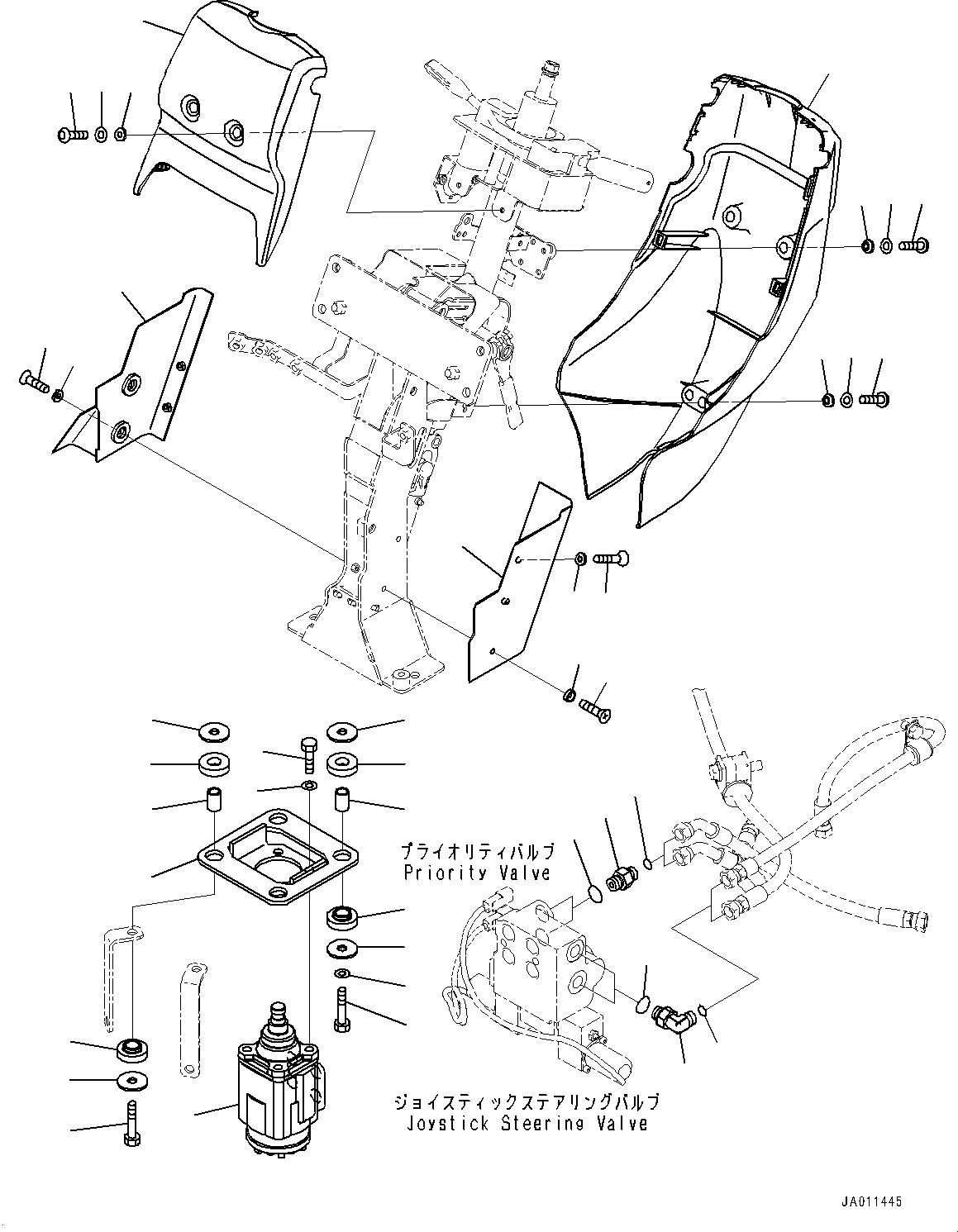 プライオリティバルブ
Priority Valve

ジョイスティックステアリングバルブ
Joystick Steering Valve

JA011445