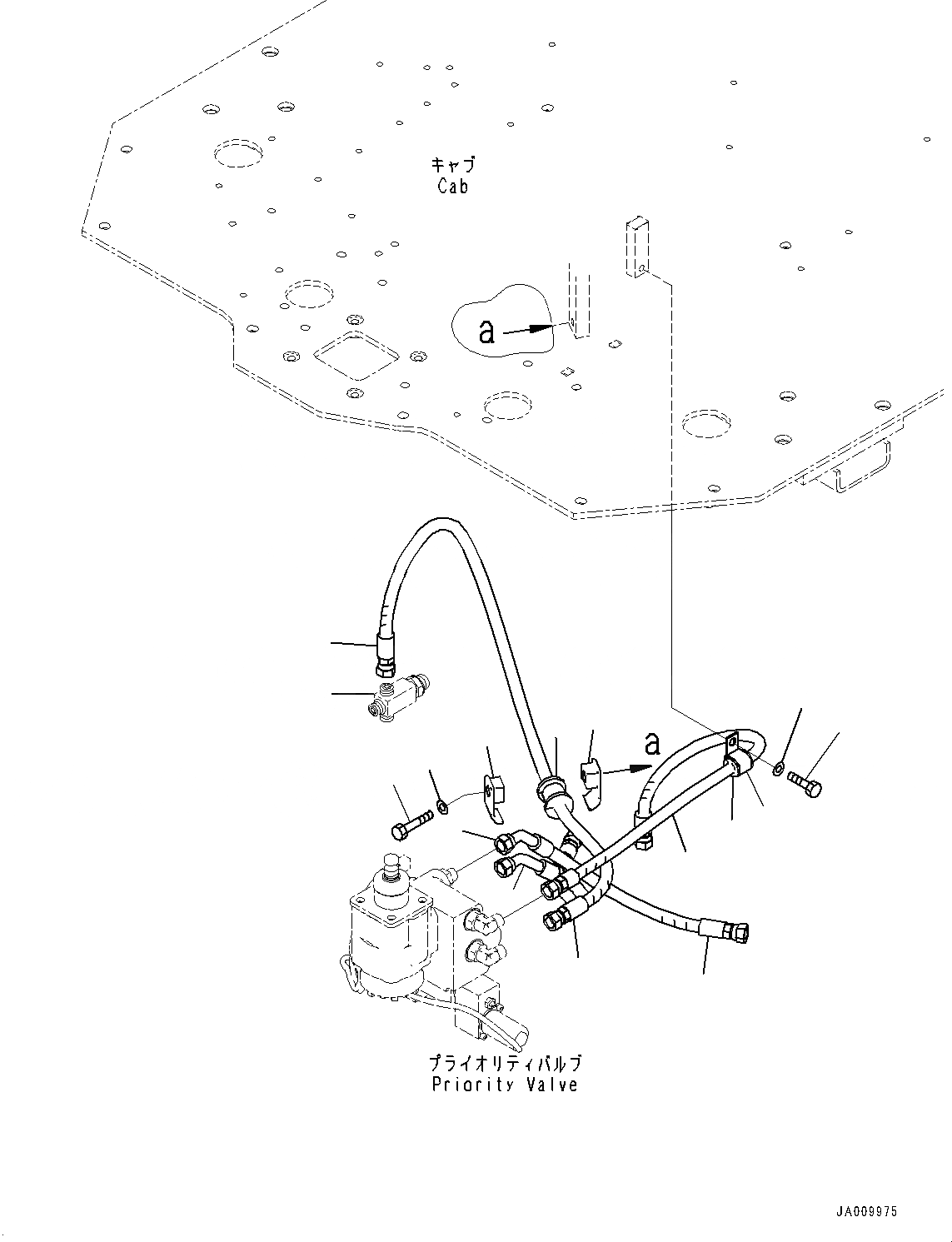 キャブ
Cab

a

a

プライオリティバルブ
Priority Valve

JA009975