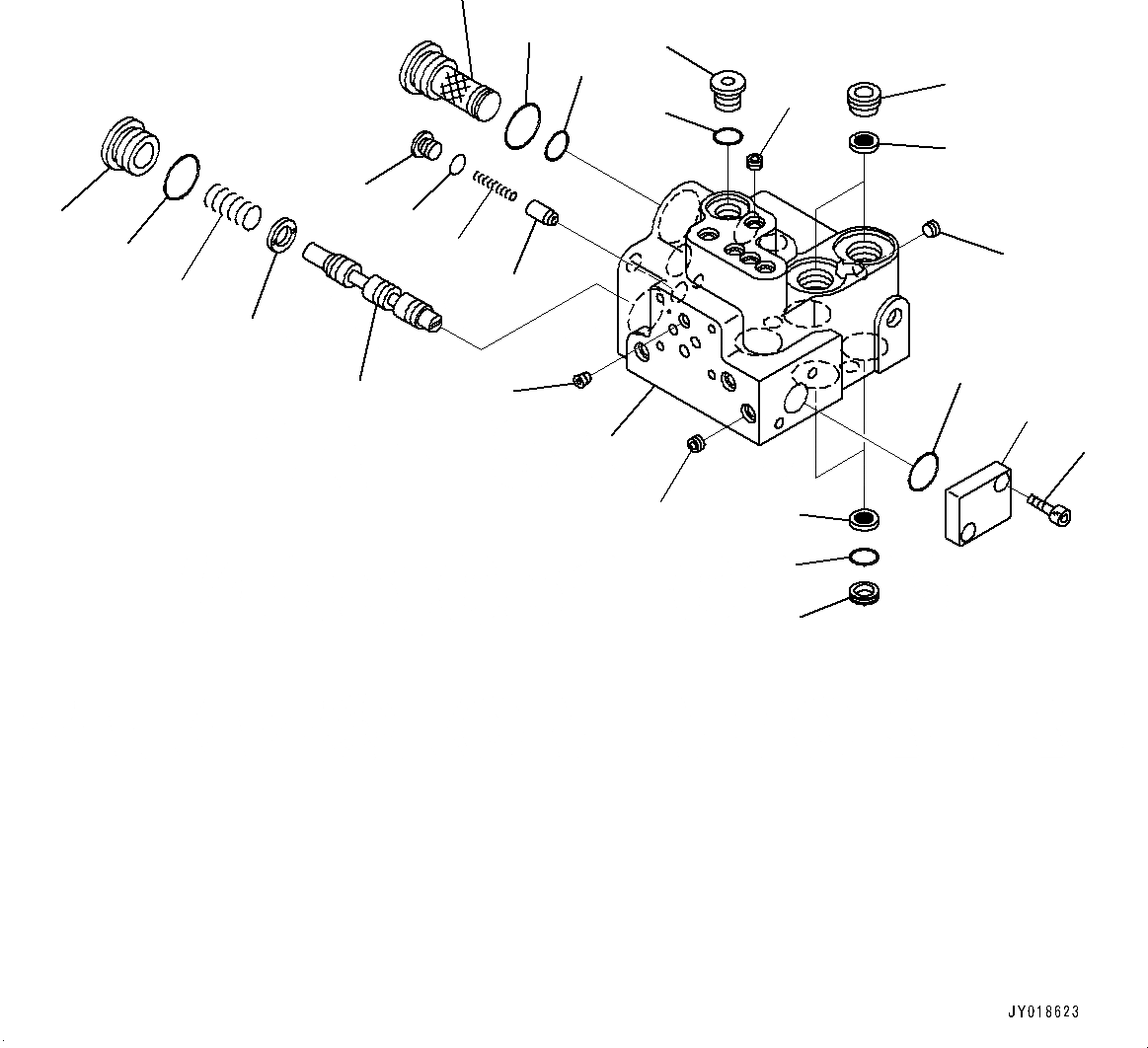 JY018623