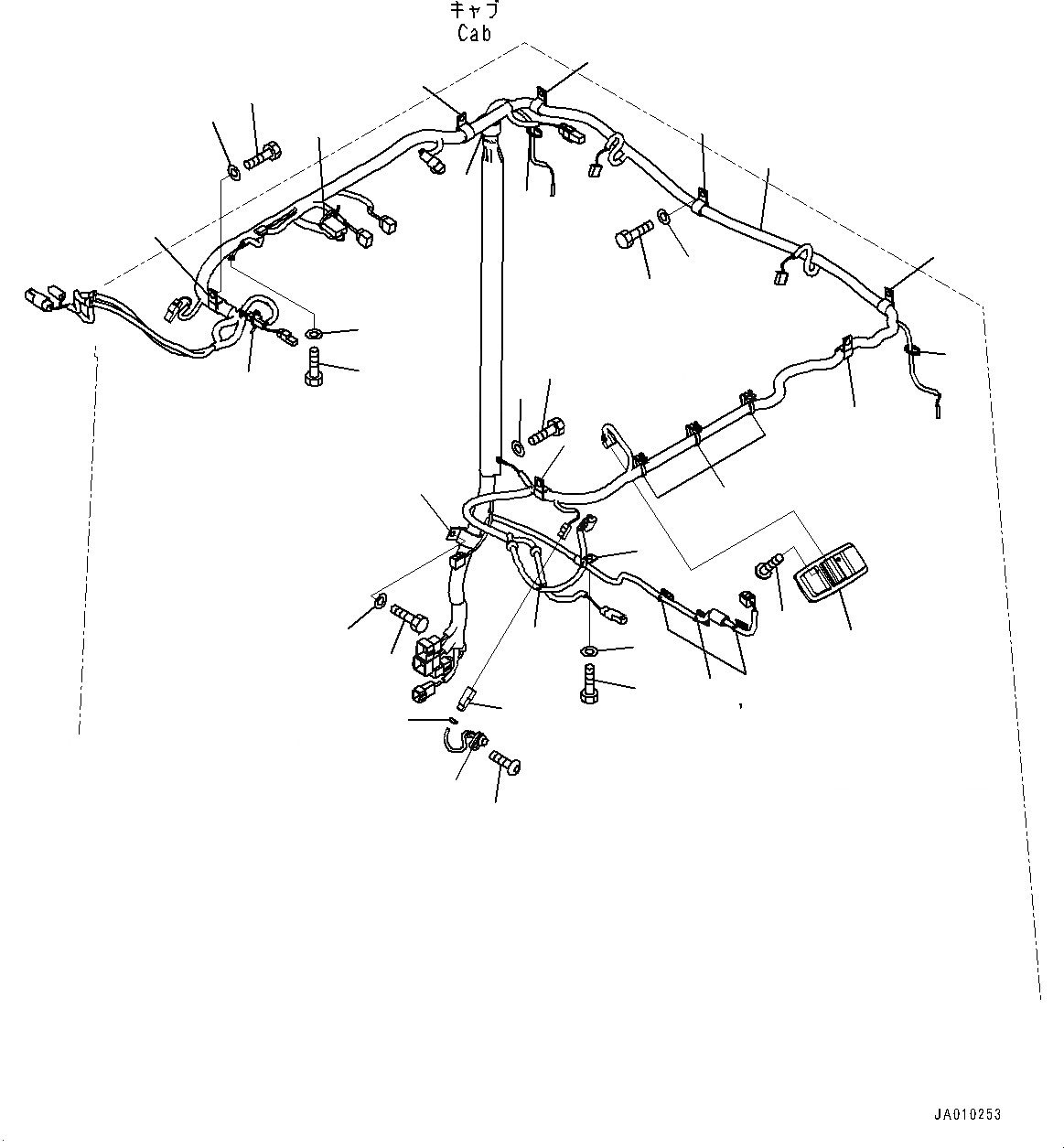 キャブ
Cab

JA010253