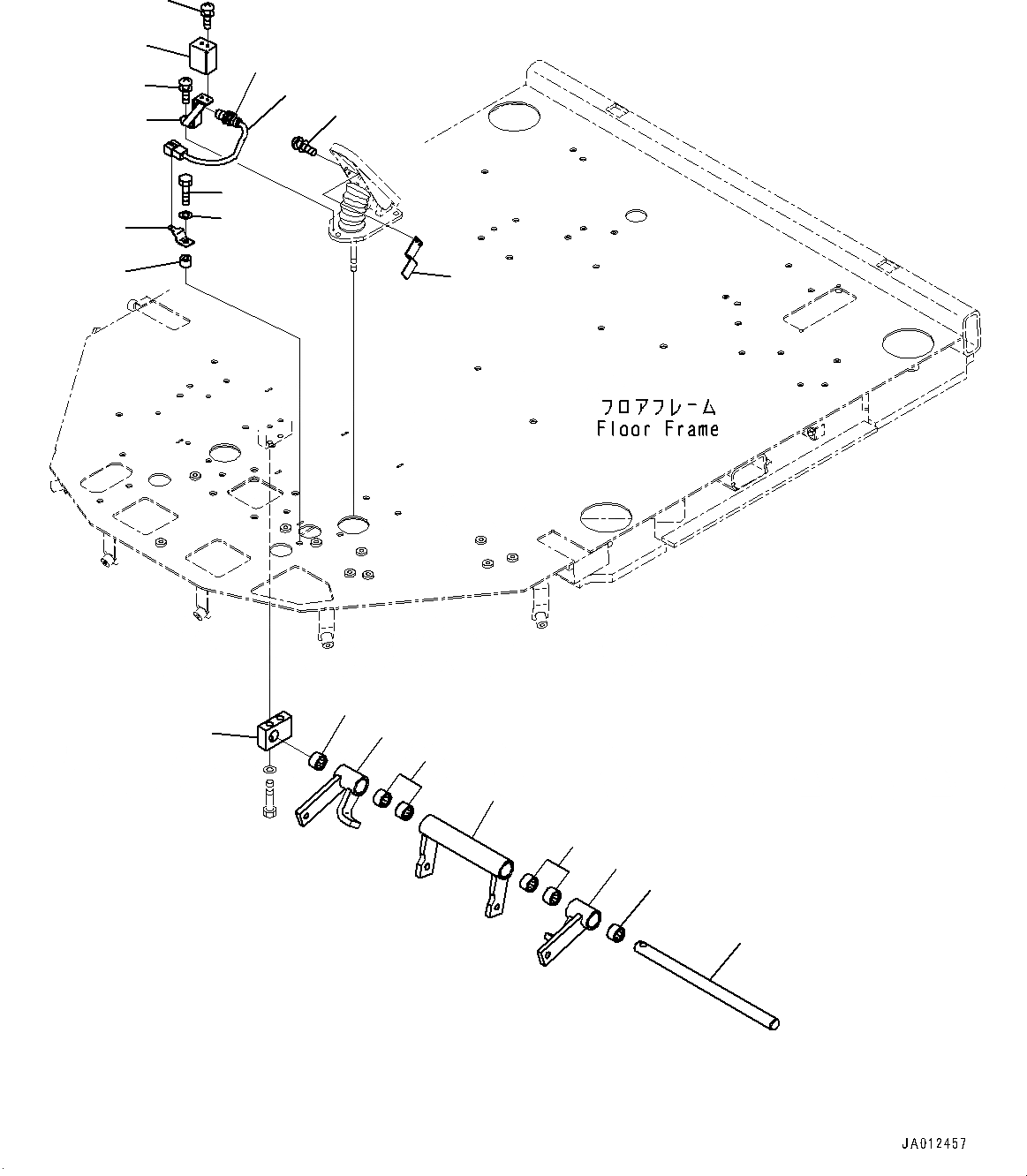 フロアフレーム
Floor Frame

JA012457