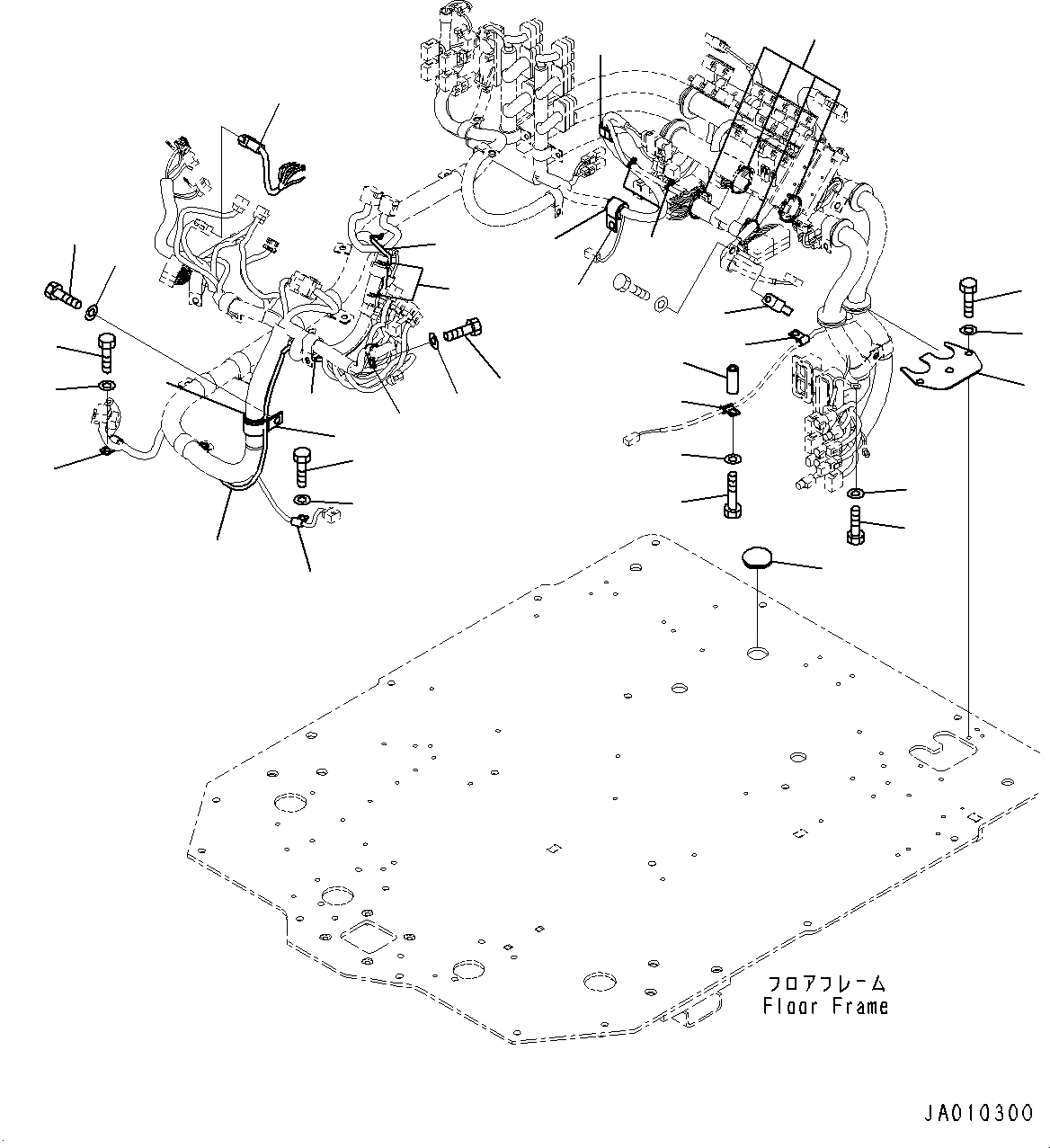 フロアフレーム
Floor Frame

JA010300