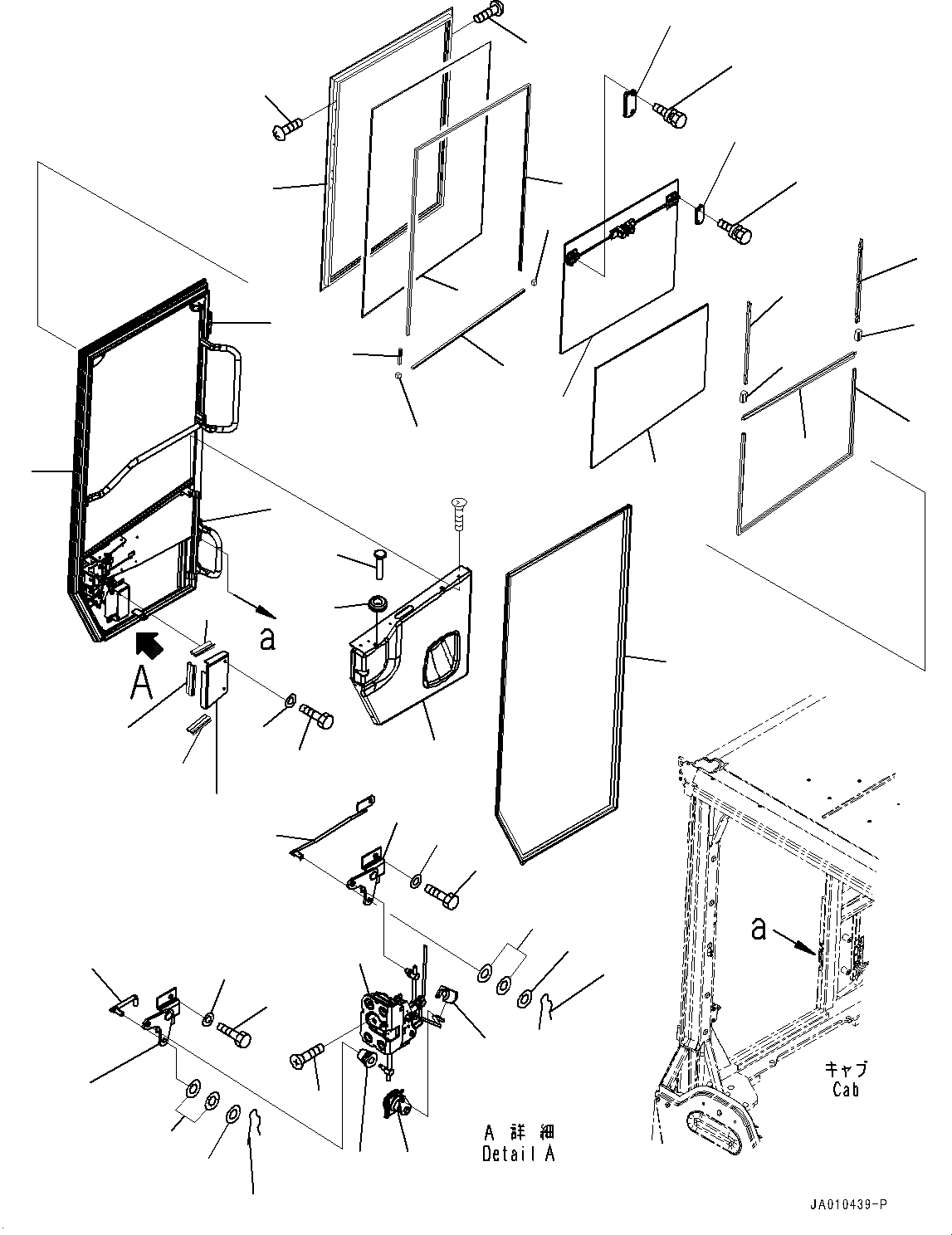 a

A

a

キャブ
Cab

A 詳細
Detail A

JA010439-P