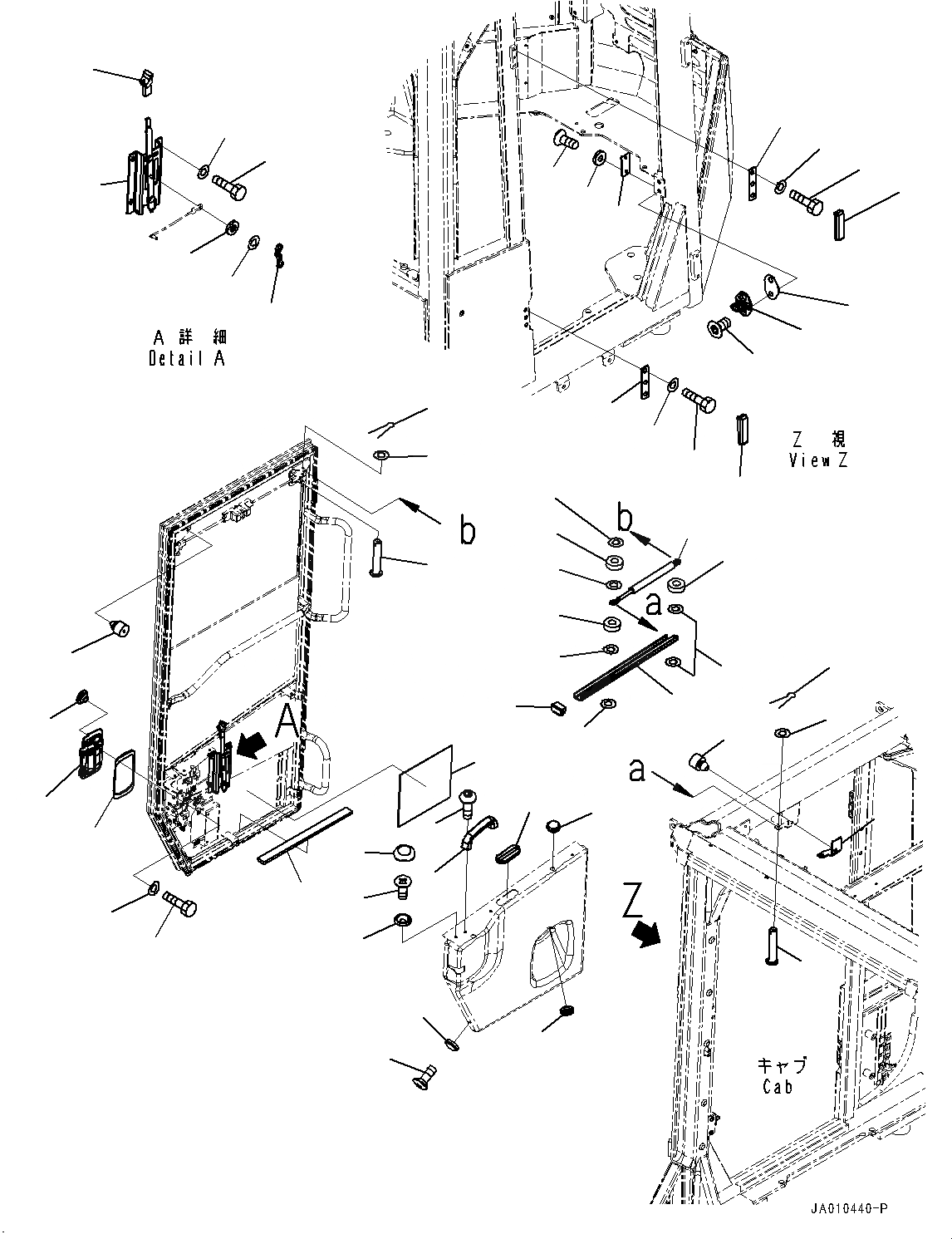 A 詳 細
Detail A

Z 視
View Z

b

b

a

A

a

Z

キャブ
Cab

JA010440-P