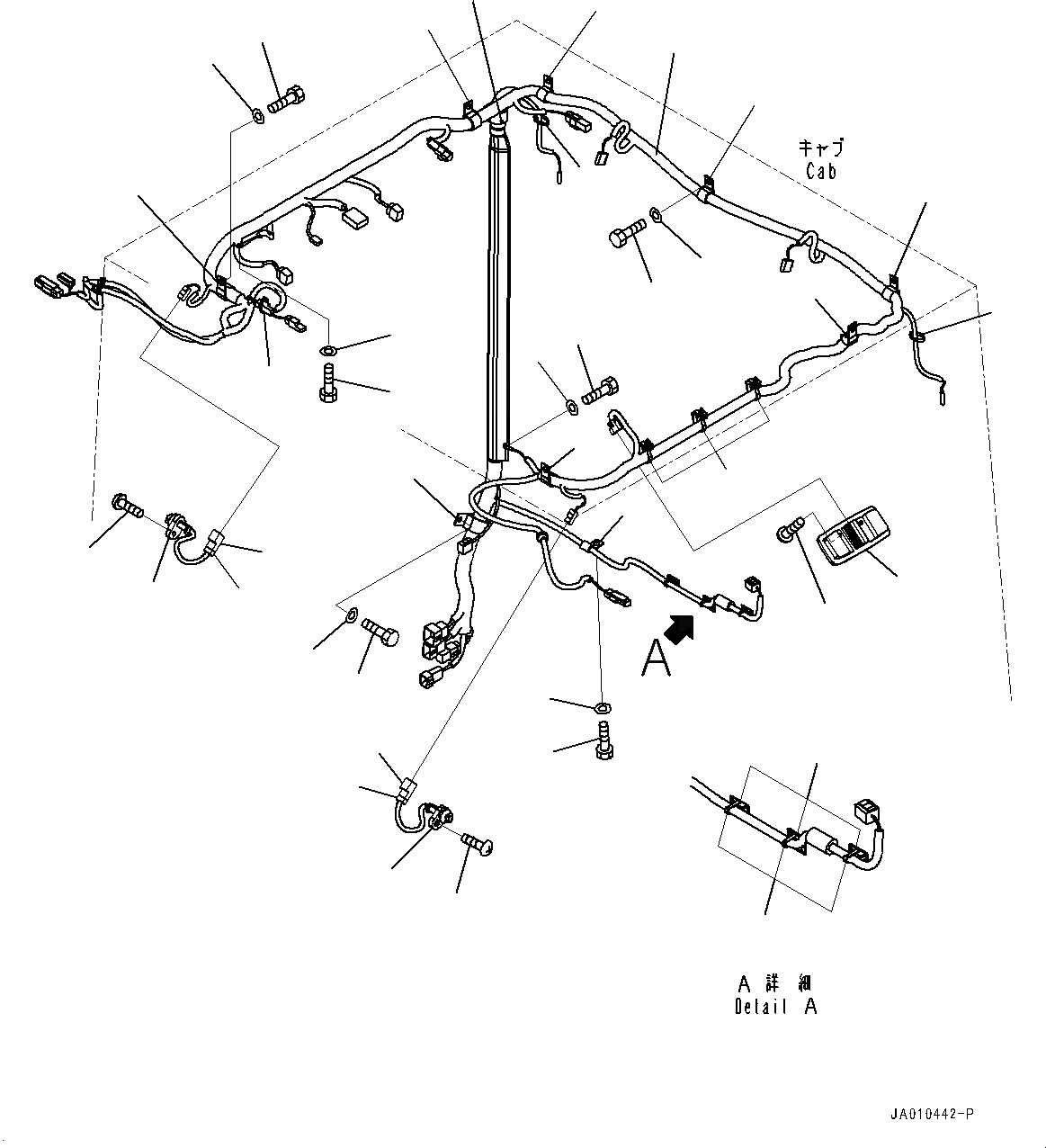 キャブ
Cab

A

A 詳 細
Detail A

JA010442-P