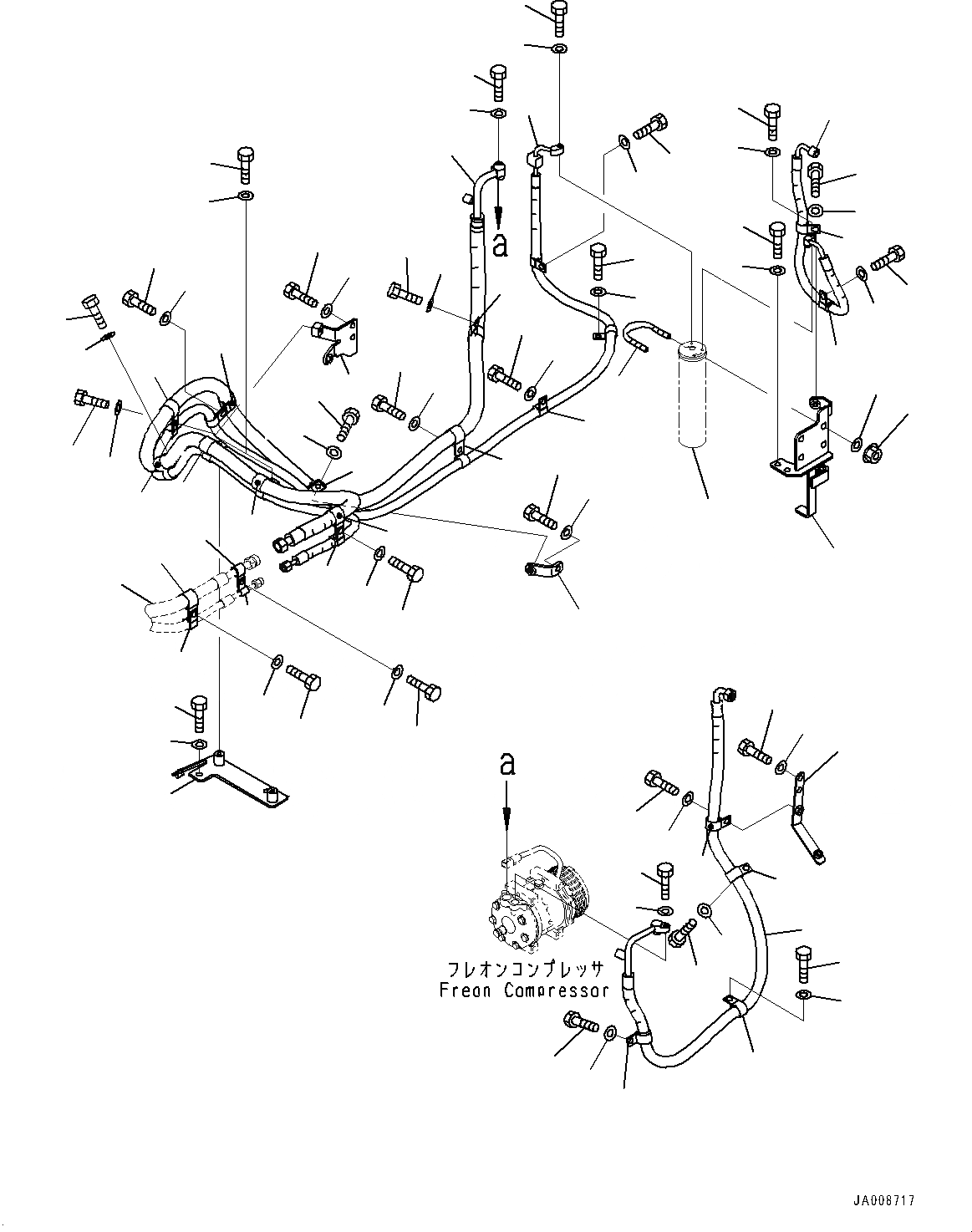 a

a

フレオンコンプレッサ
Freon Compressor

JA008717