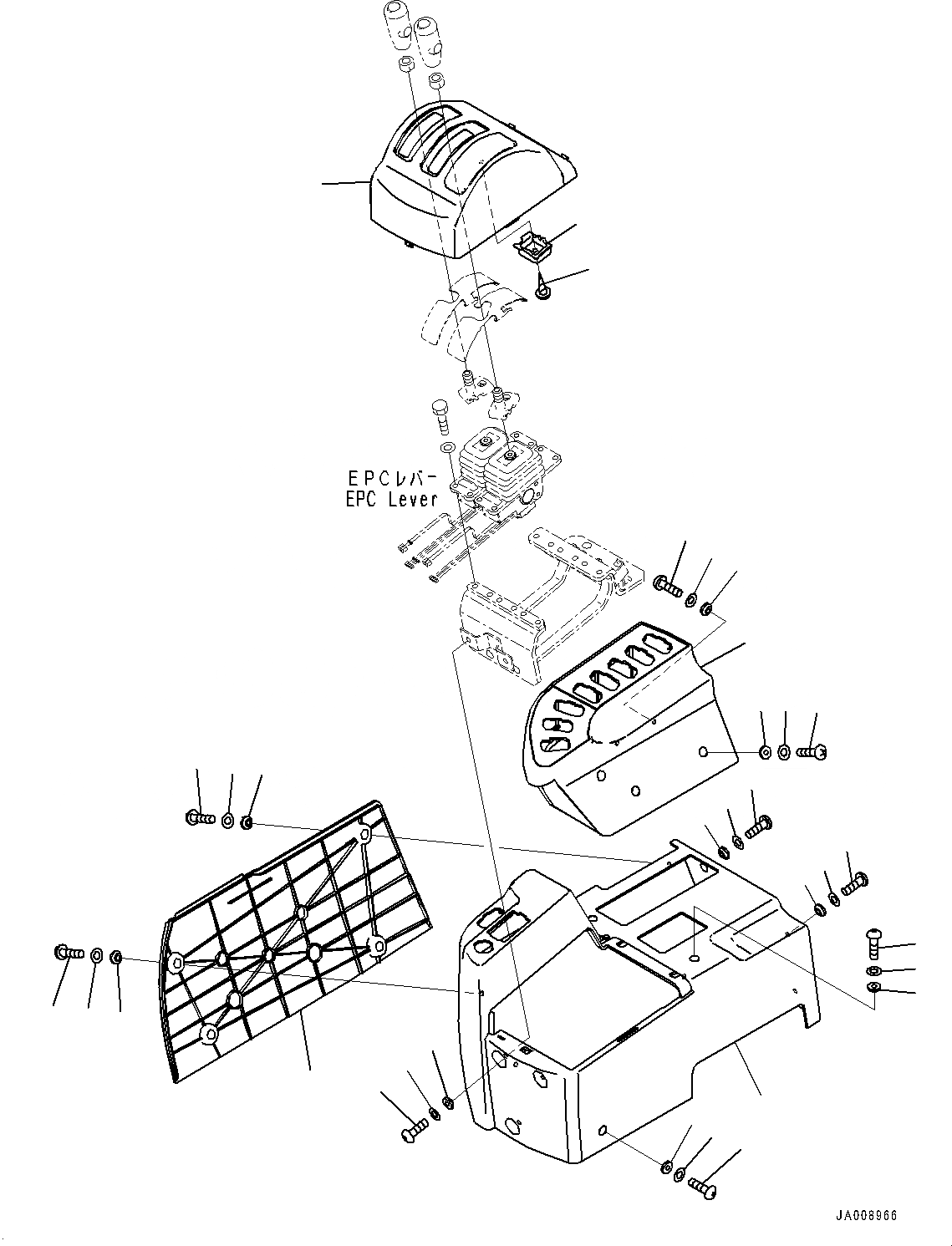 EPCレバー
EPC Lever

JA008966