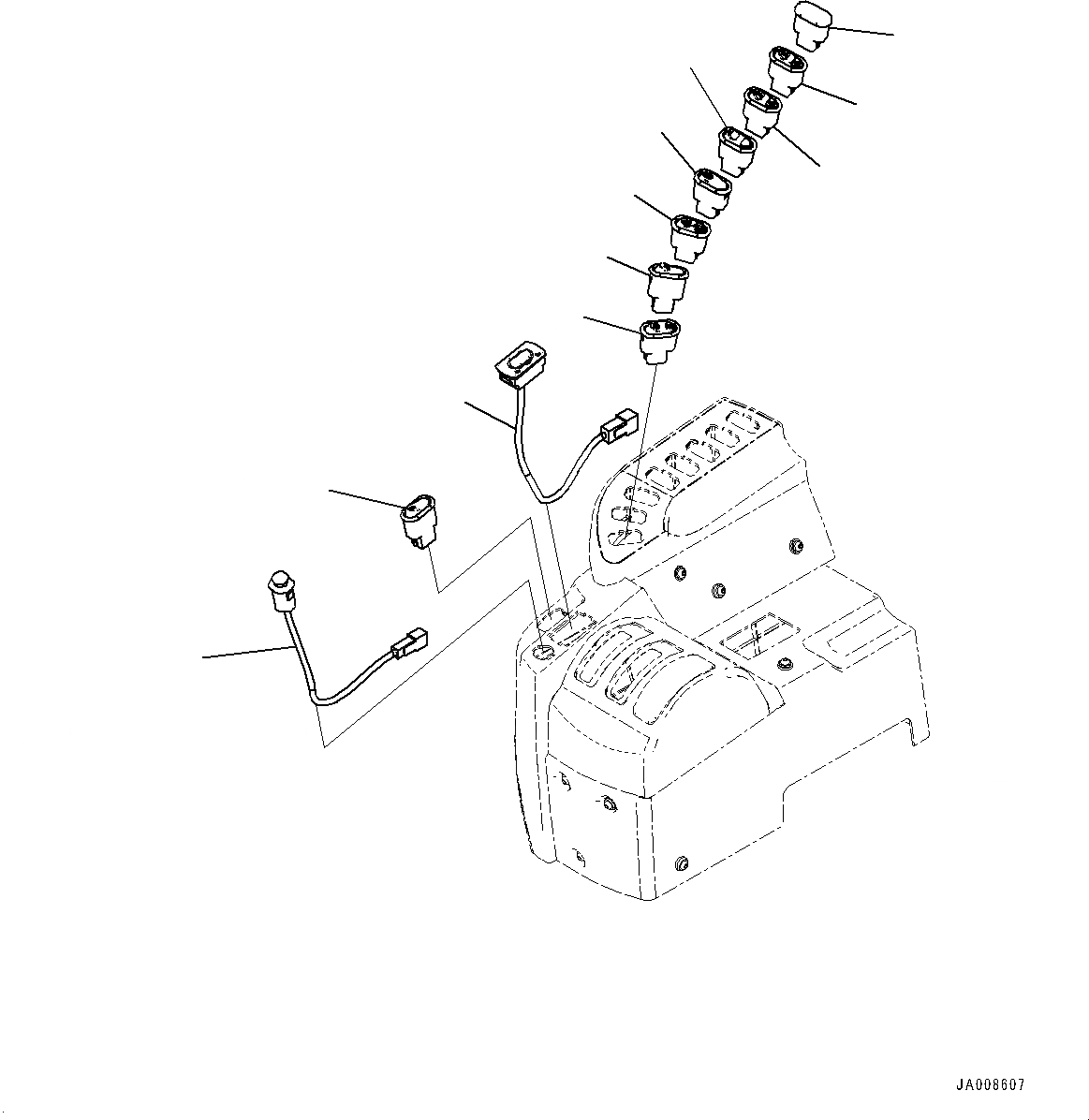 JA008607