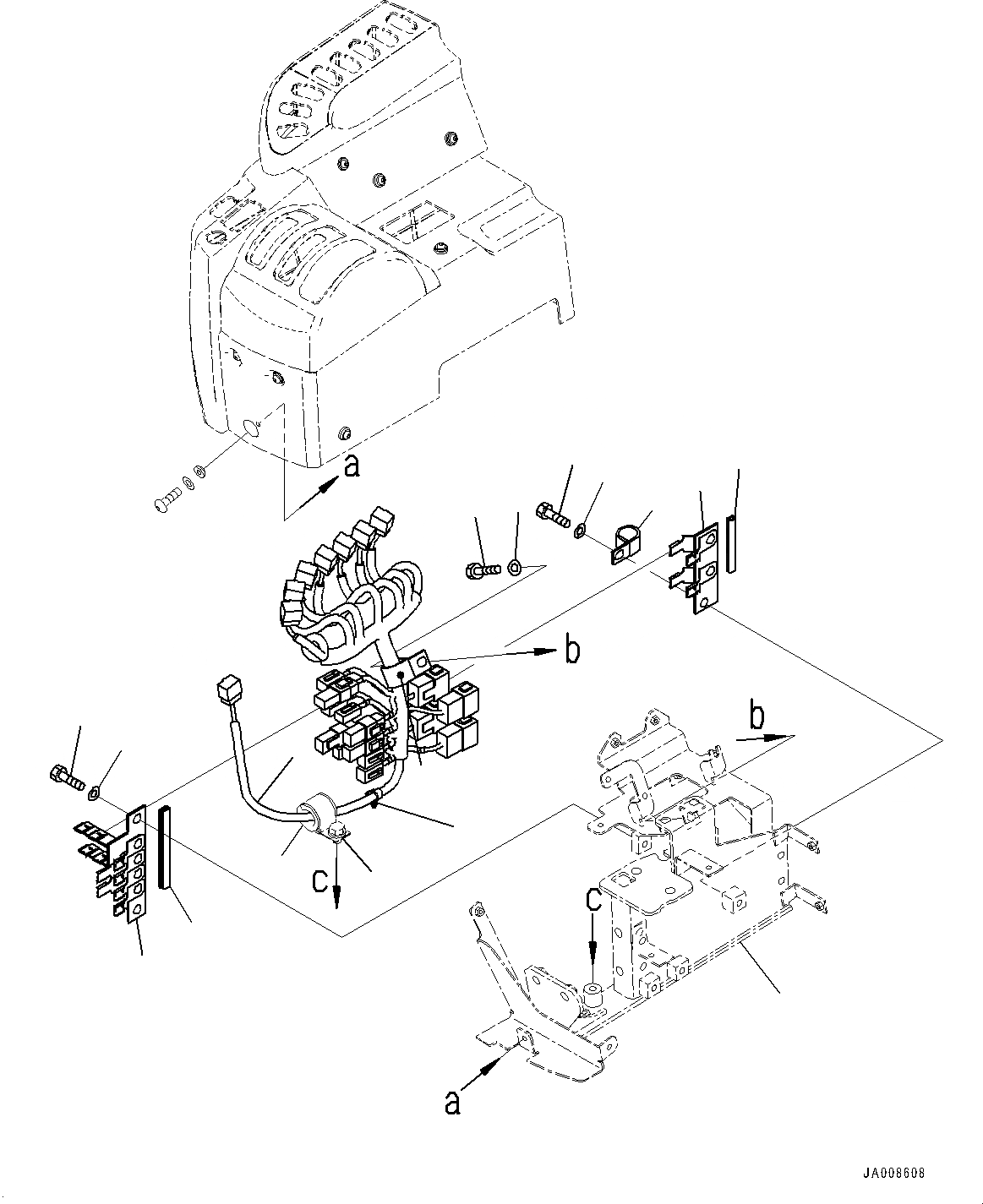 a

b

b

c

c

a

JA008608