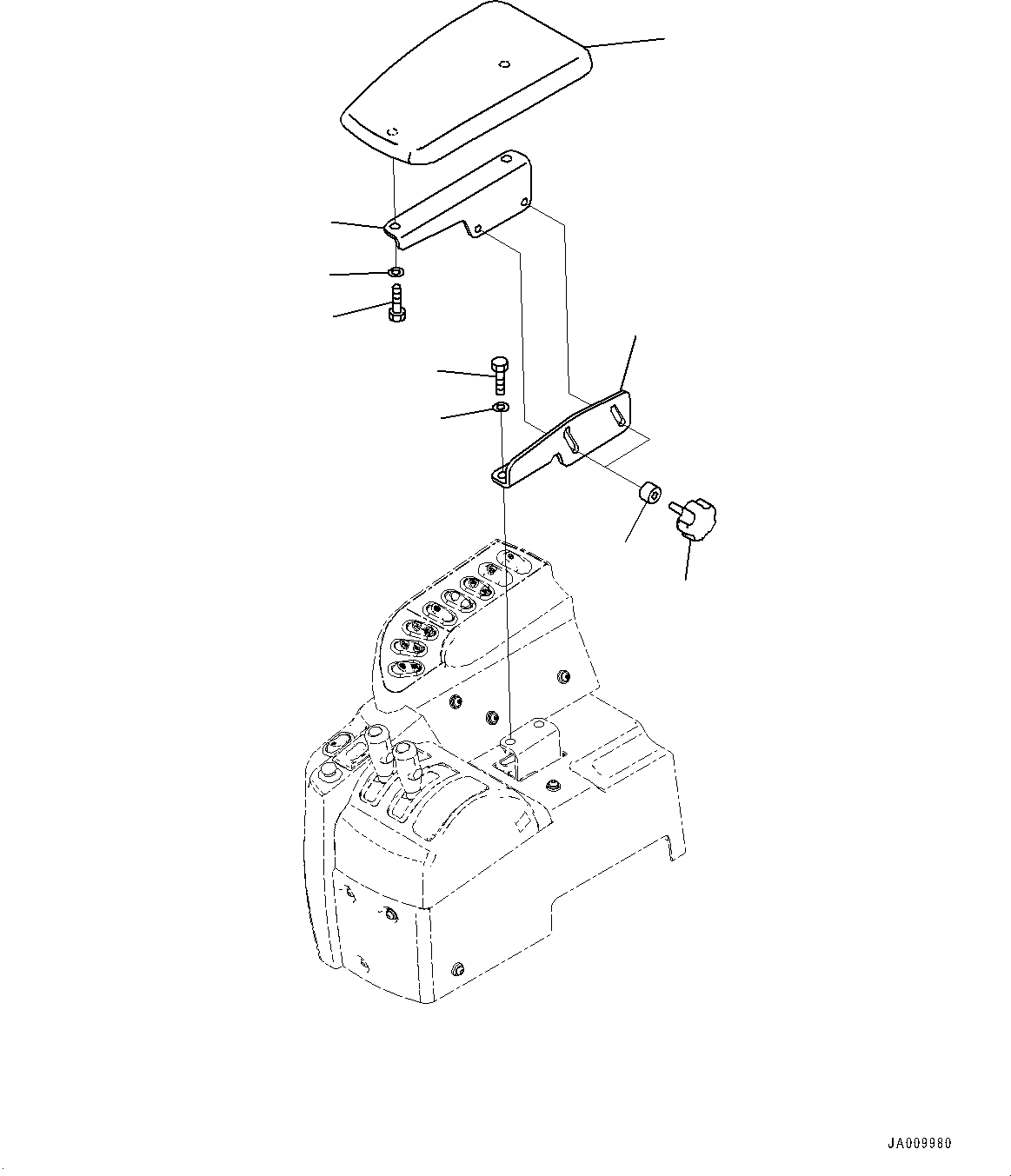 JA009980