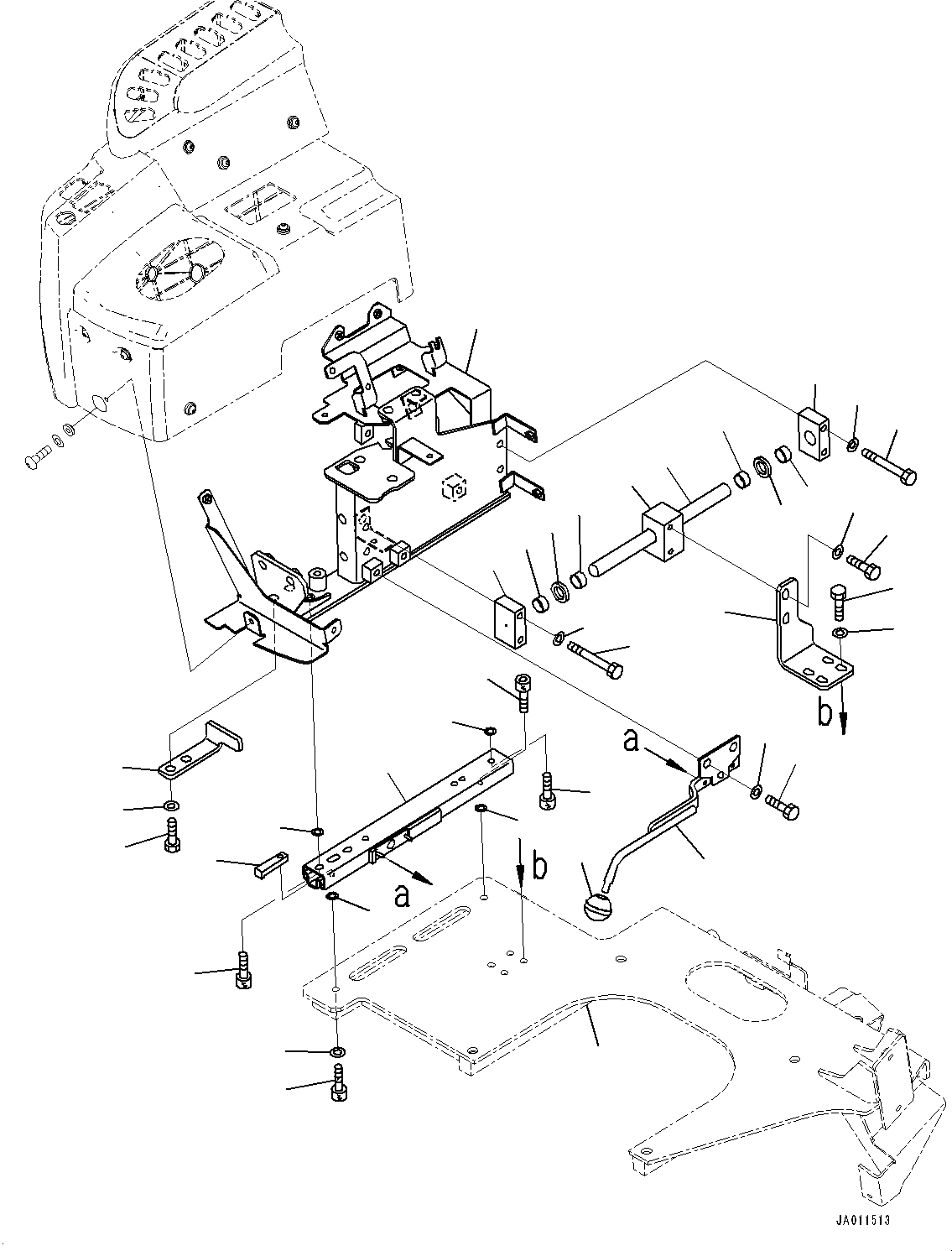 b
a
a
b
JA011513