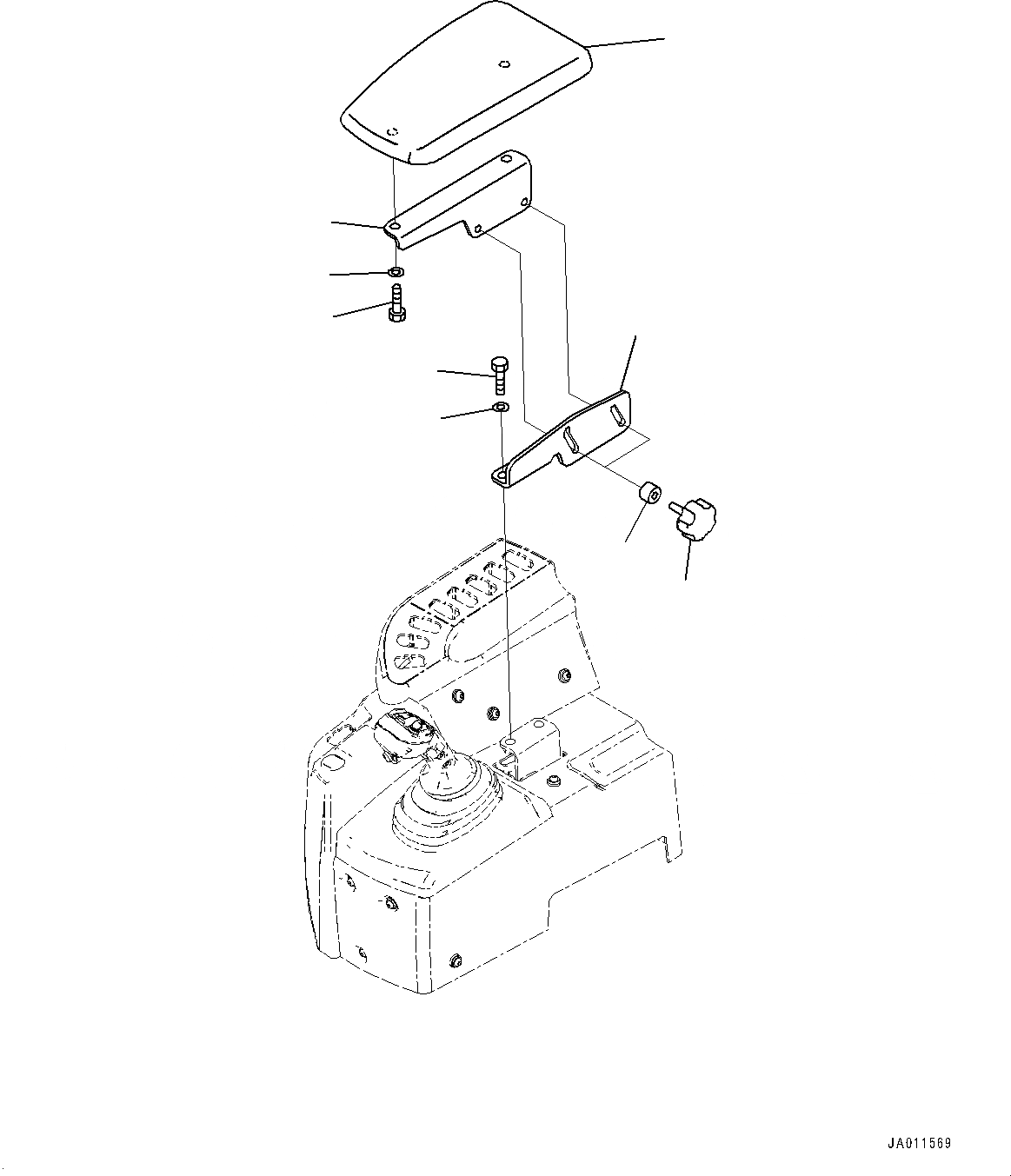 JA011569