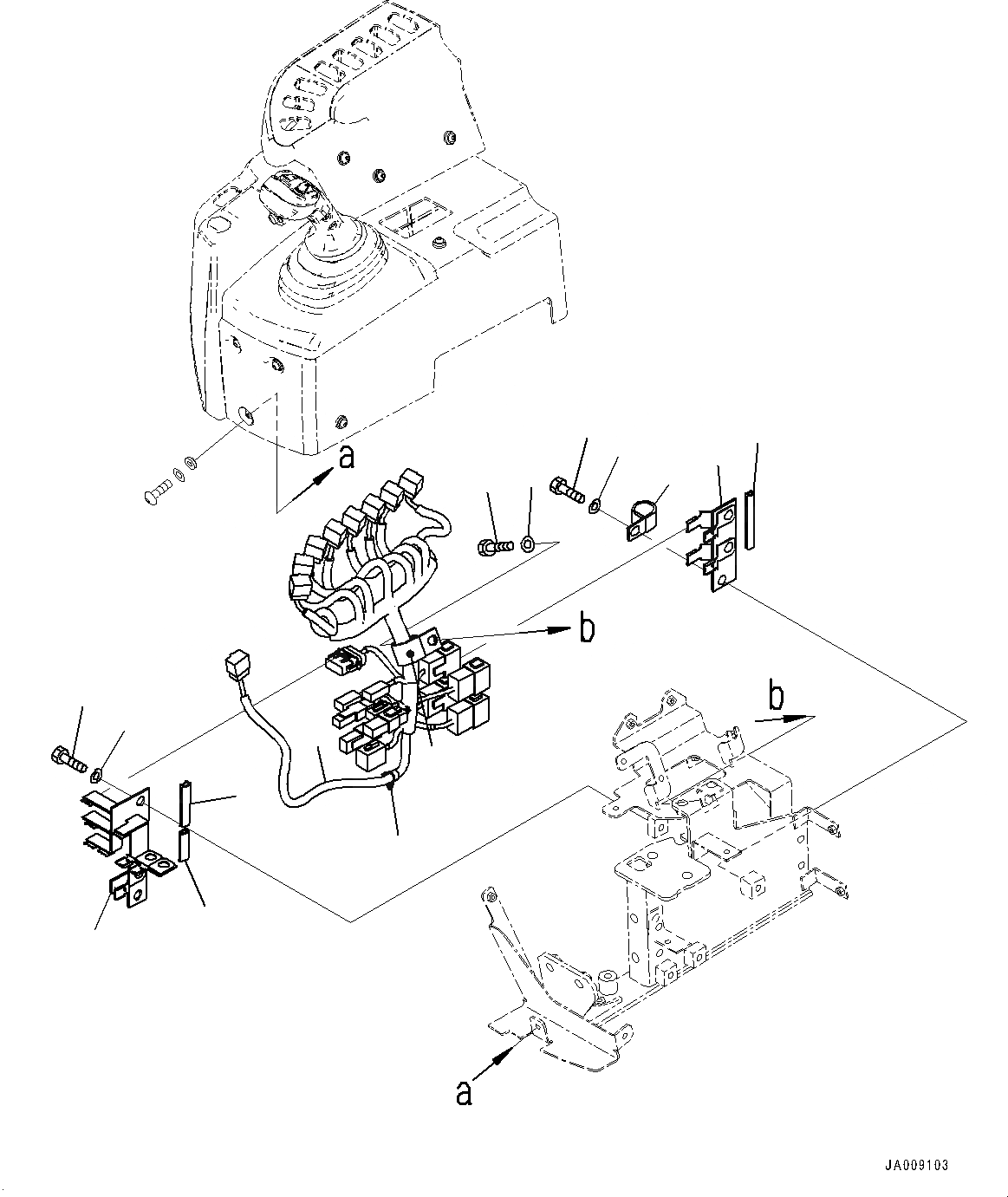 a

b

b

a

JA009103