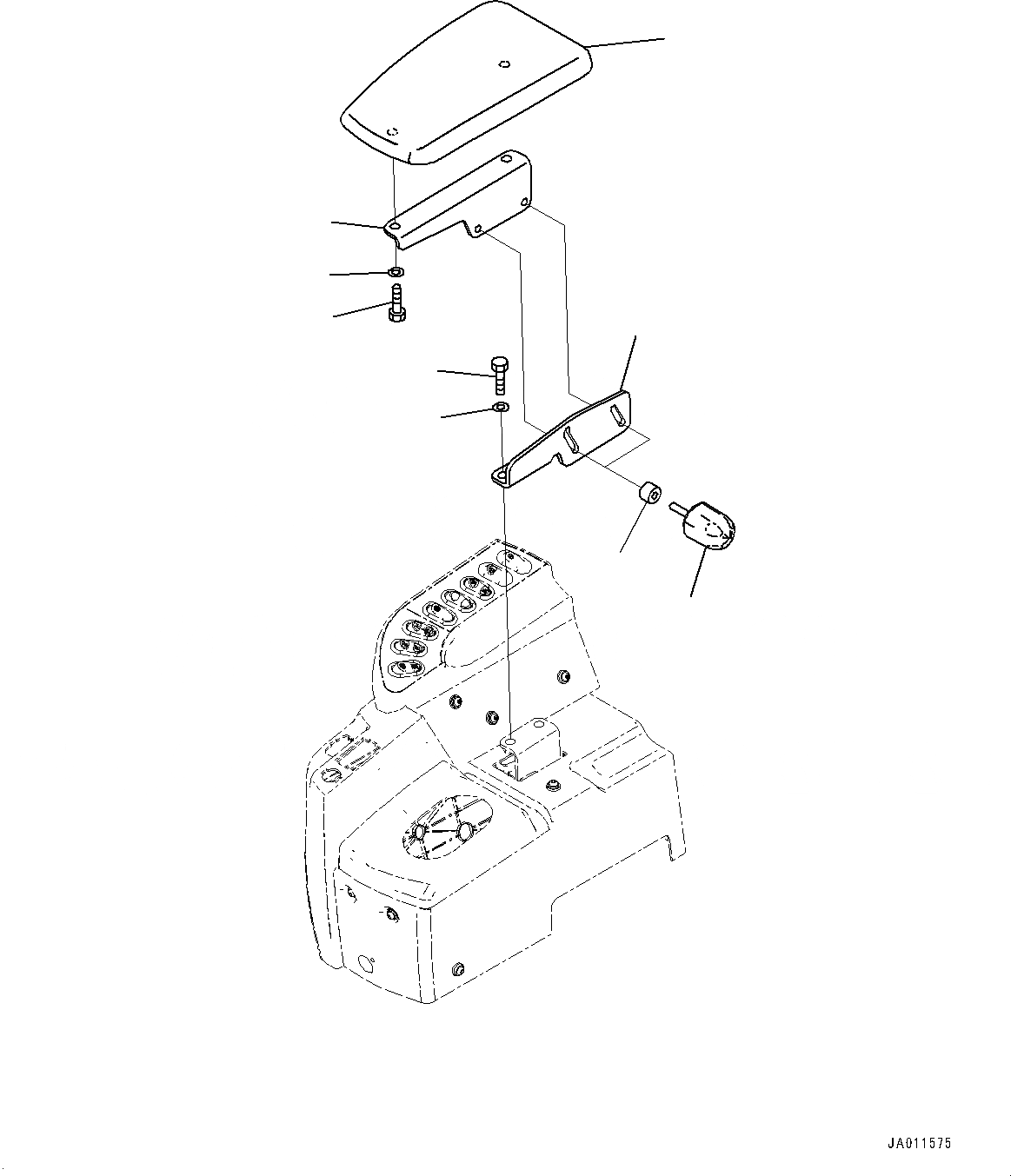 JA011575