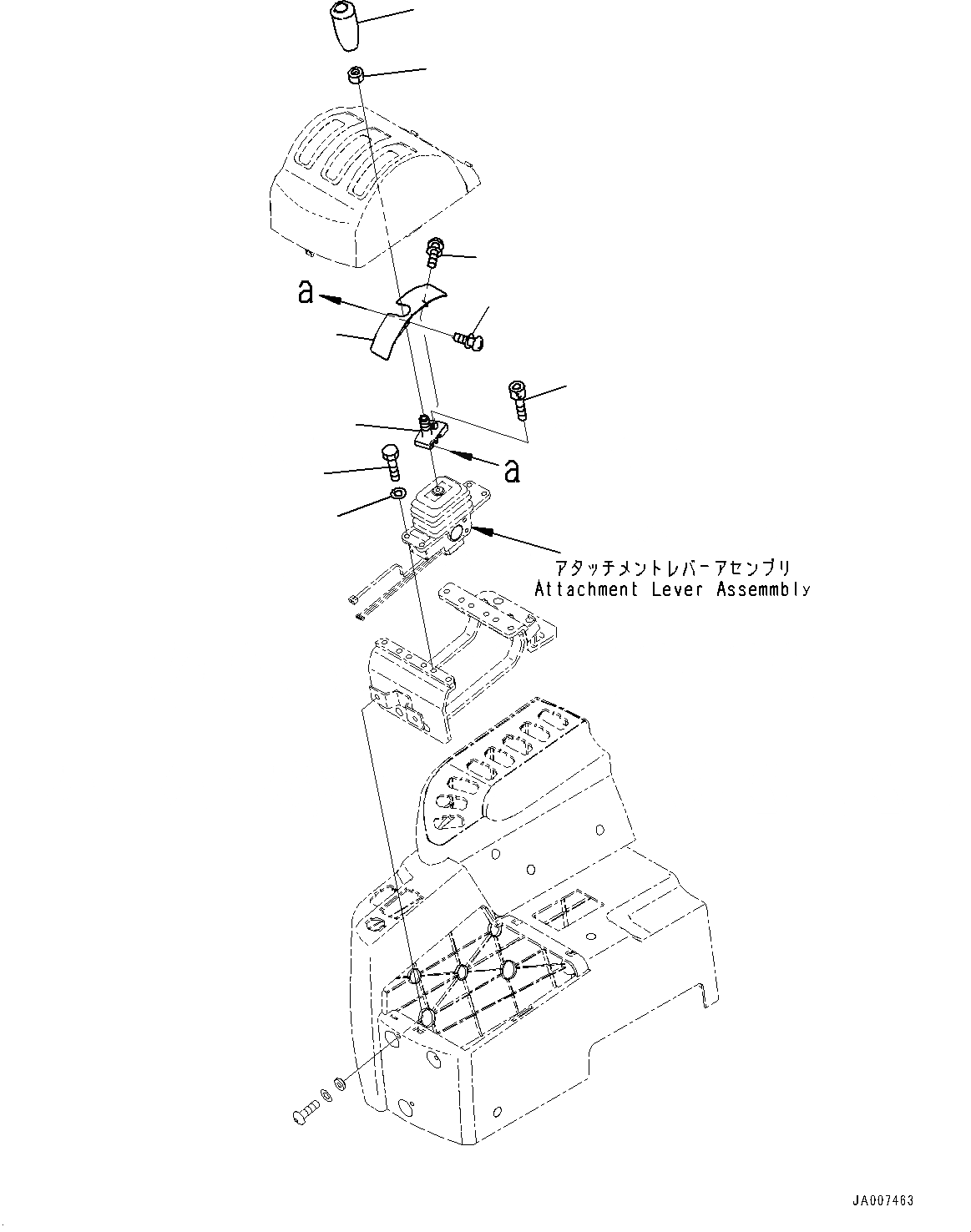 a

a

アタッチメントレバーアセンブリ
Attachment Lever Assemmbly

JA007463