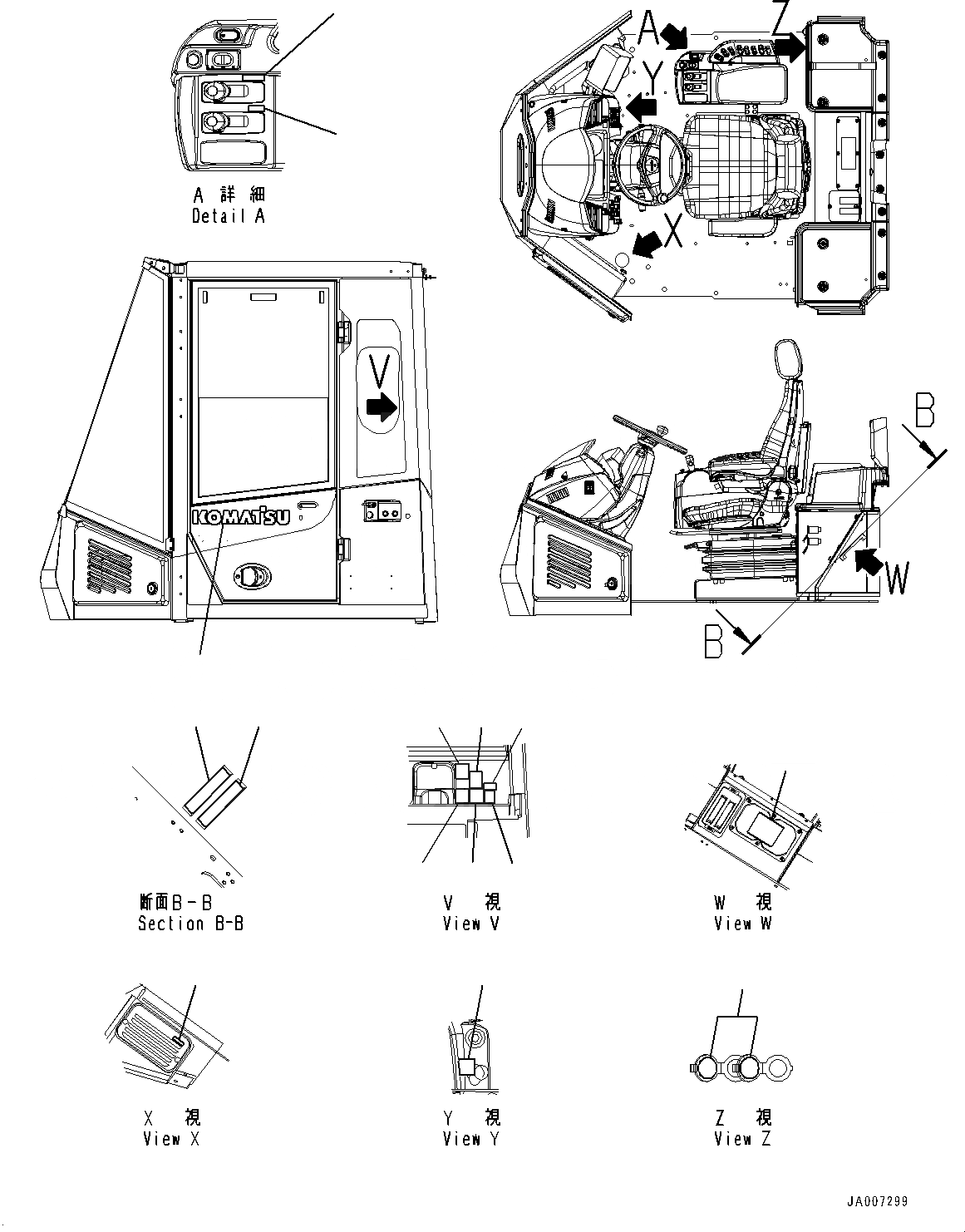 A 詳 細
Detail A

A
Z
Y
X

V

KOMATSU

B
W
B

断面B-B
Section B-B

V 視
View V

W 視
View W

X 視
View X

Y 視
View Y

Z 視
View Z

JA007299