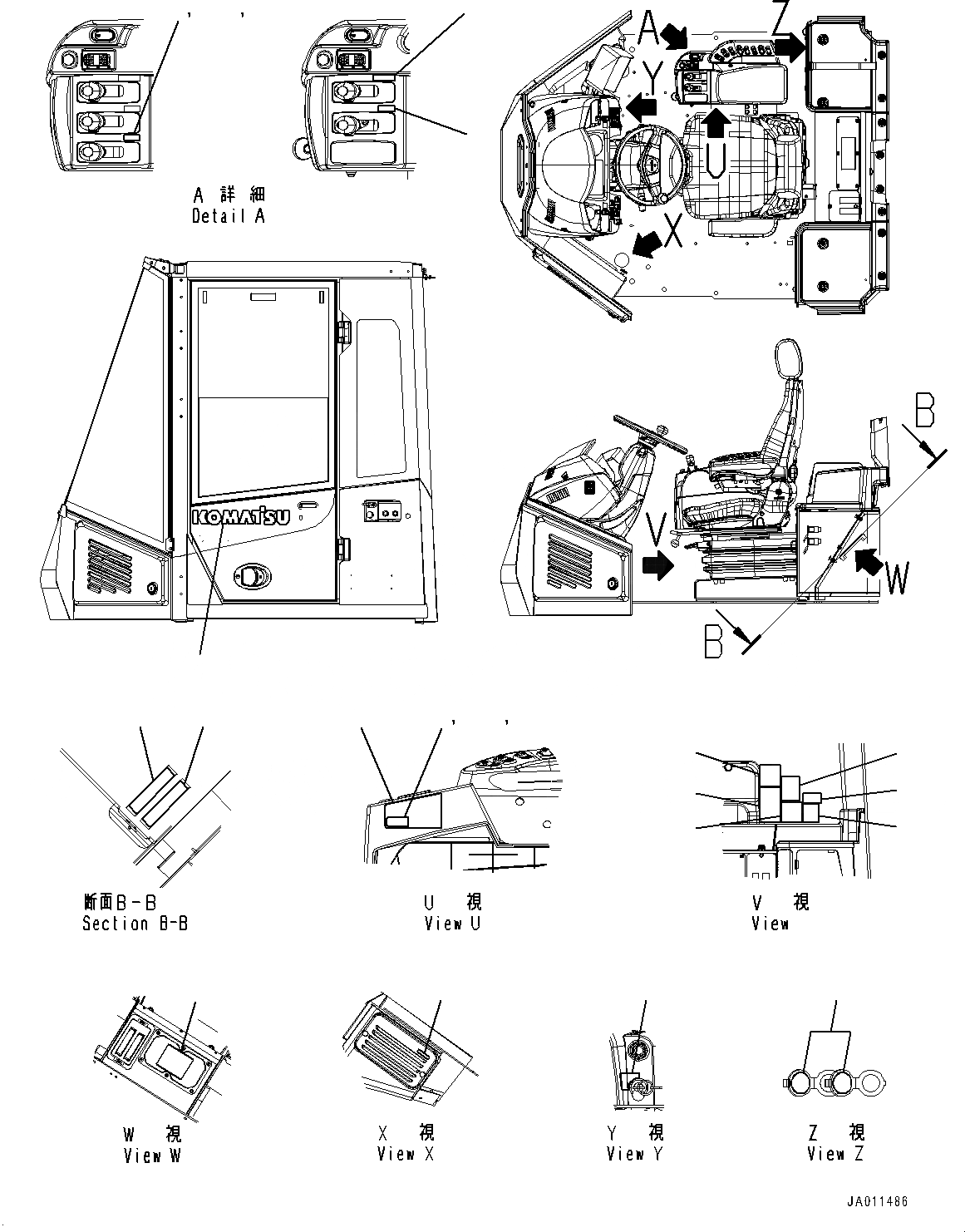 A 詳 細
Detail A

A
Z
Y
U
X

KOMATSU

B
V
W
B

断面B-B
Section B-B

U 視
View U

V 視
View

W 視
View W

X 視
View X

Y 視
View Y

Z 視
View Z

JA011486