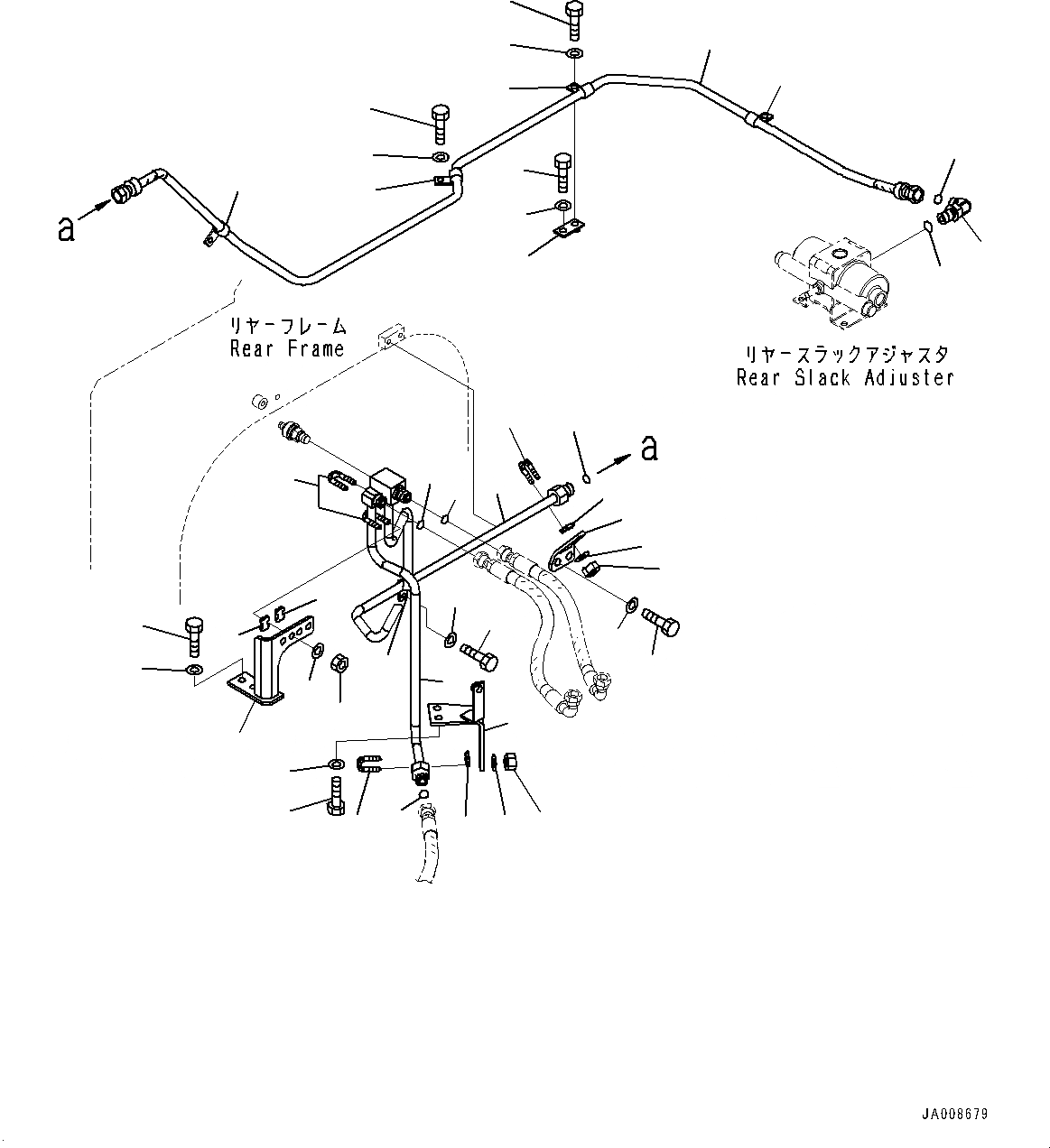 a

リヤーフレーム
Rear Frame

リヤースラックアジャスタ
Rear Slack Adjuster

a

JA008679