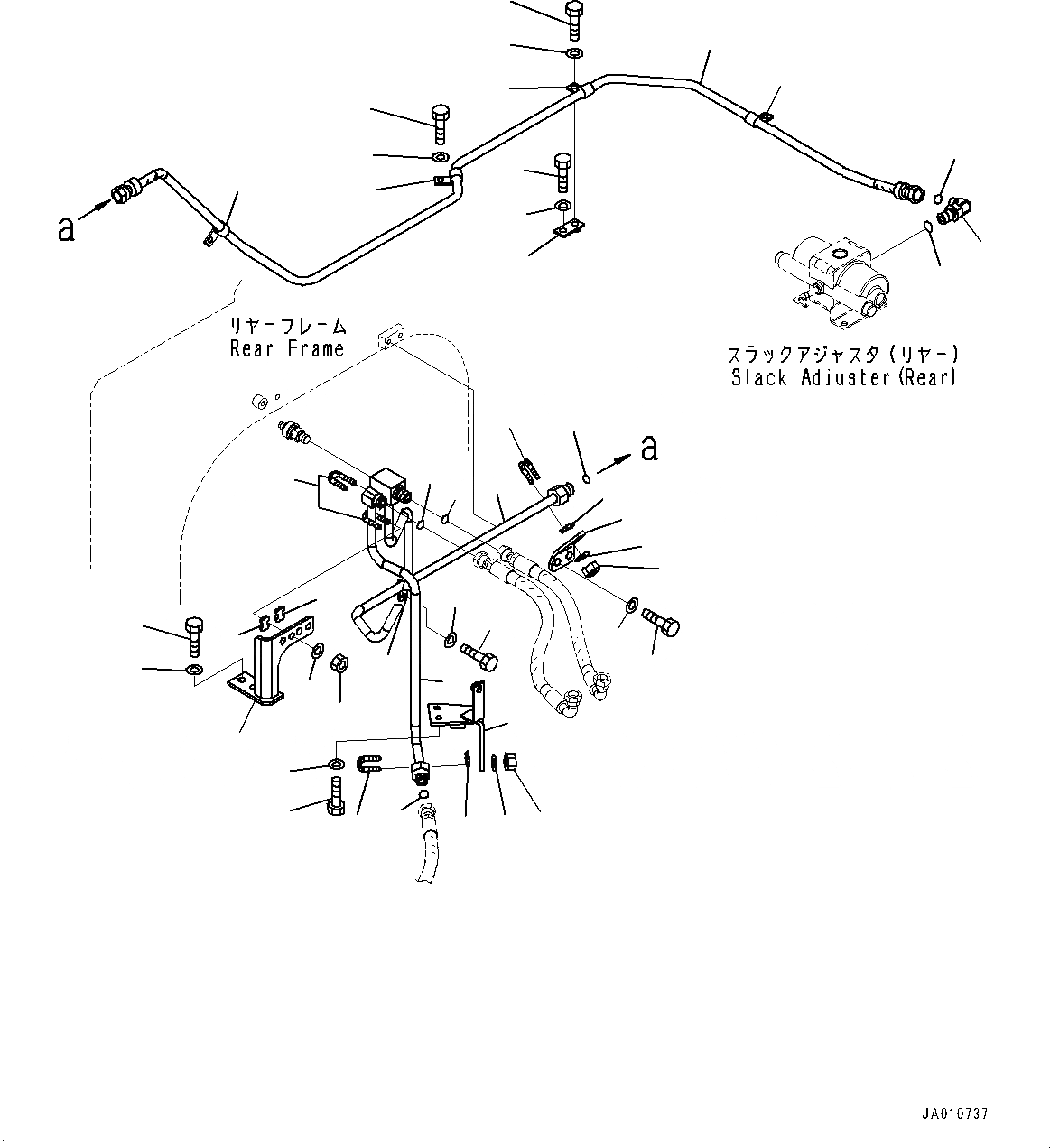 a

リヤーフレーム
Rear Frame

スラックアジャスタ(リヤー)
Slack Adjuster(Rear)

a

JA010737