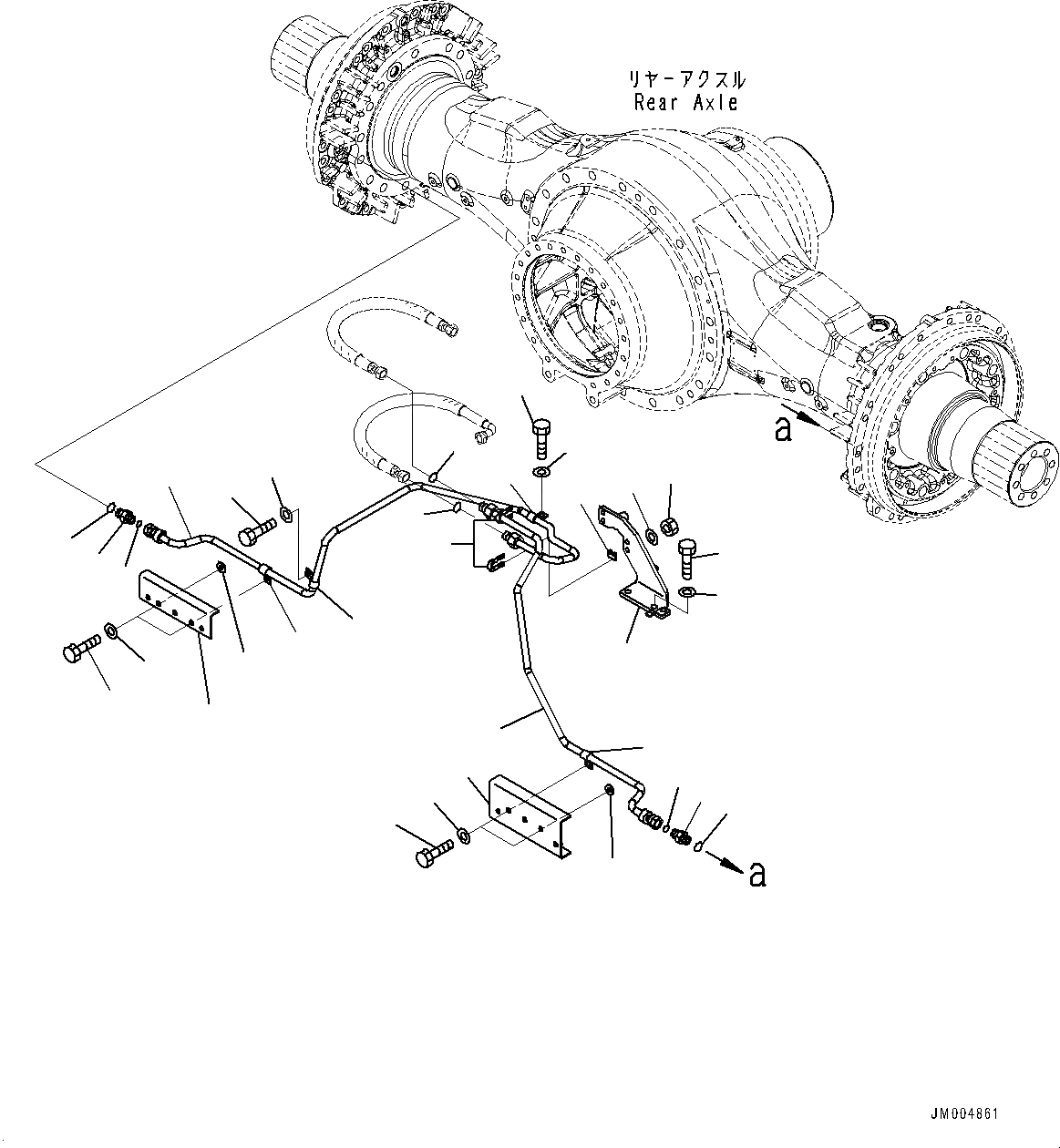 リヤーアクスル
Rear Axle

a

a

JM004861