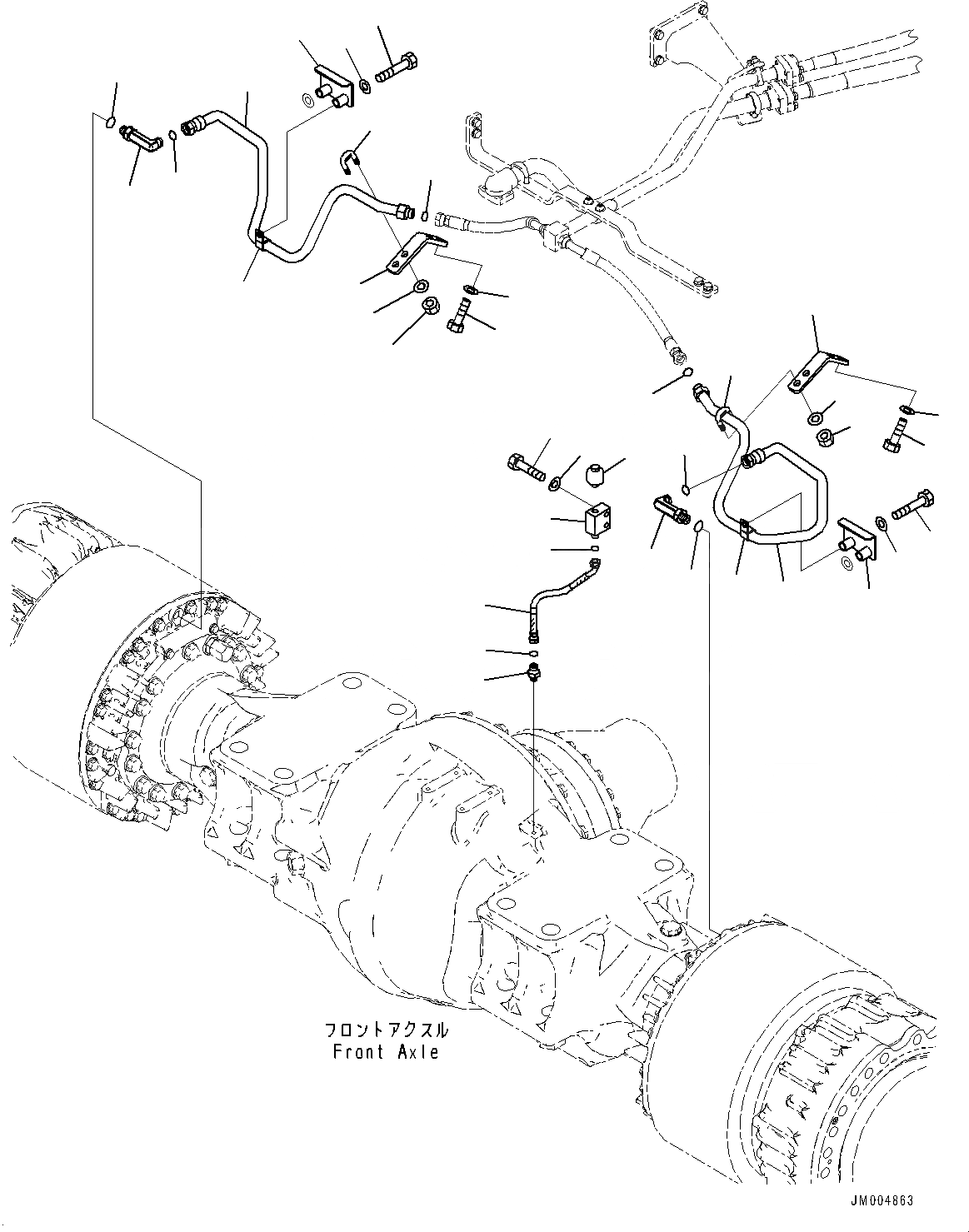 フロントアクスル
Front Axle

JM004863