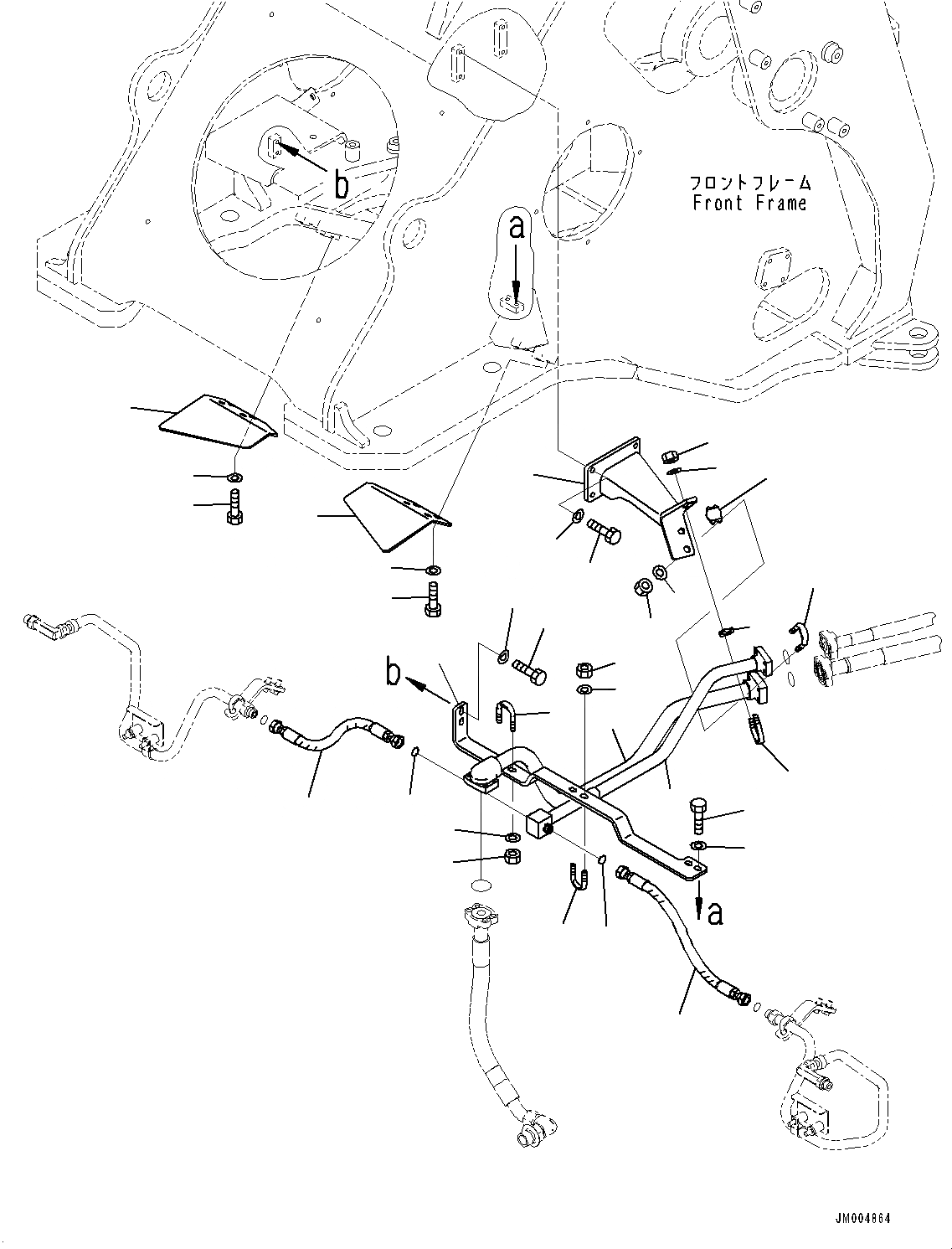 b

a

フロントフレーム
Front Frame

b

a

JM004864