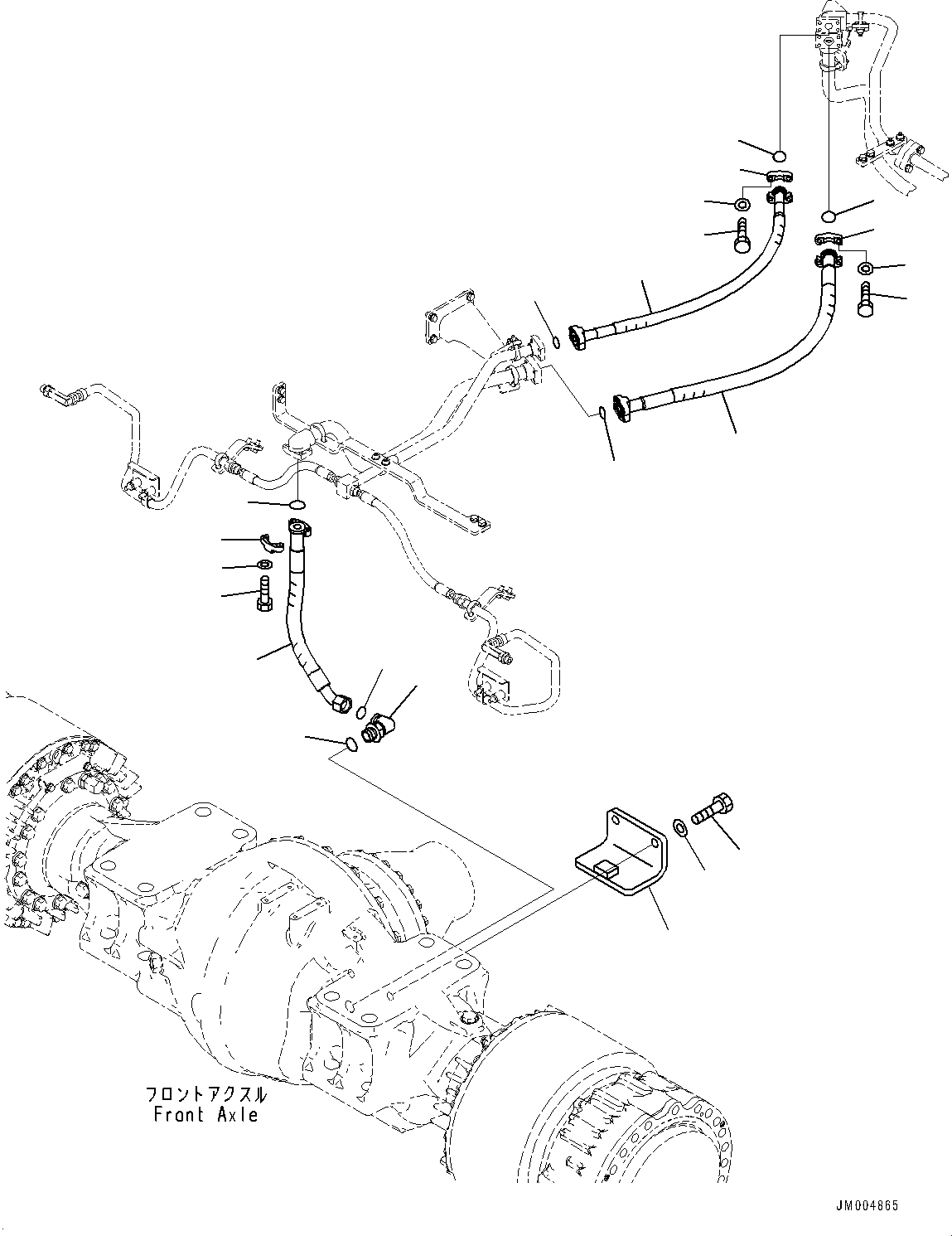 フロントアクスル
Front Axle

JM004865