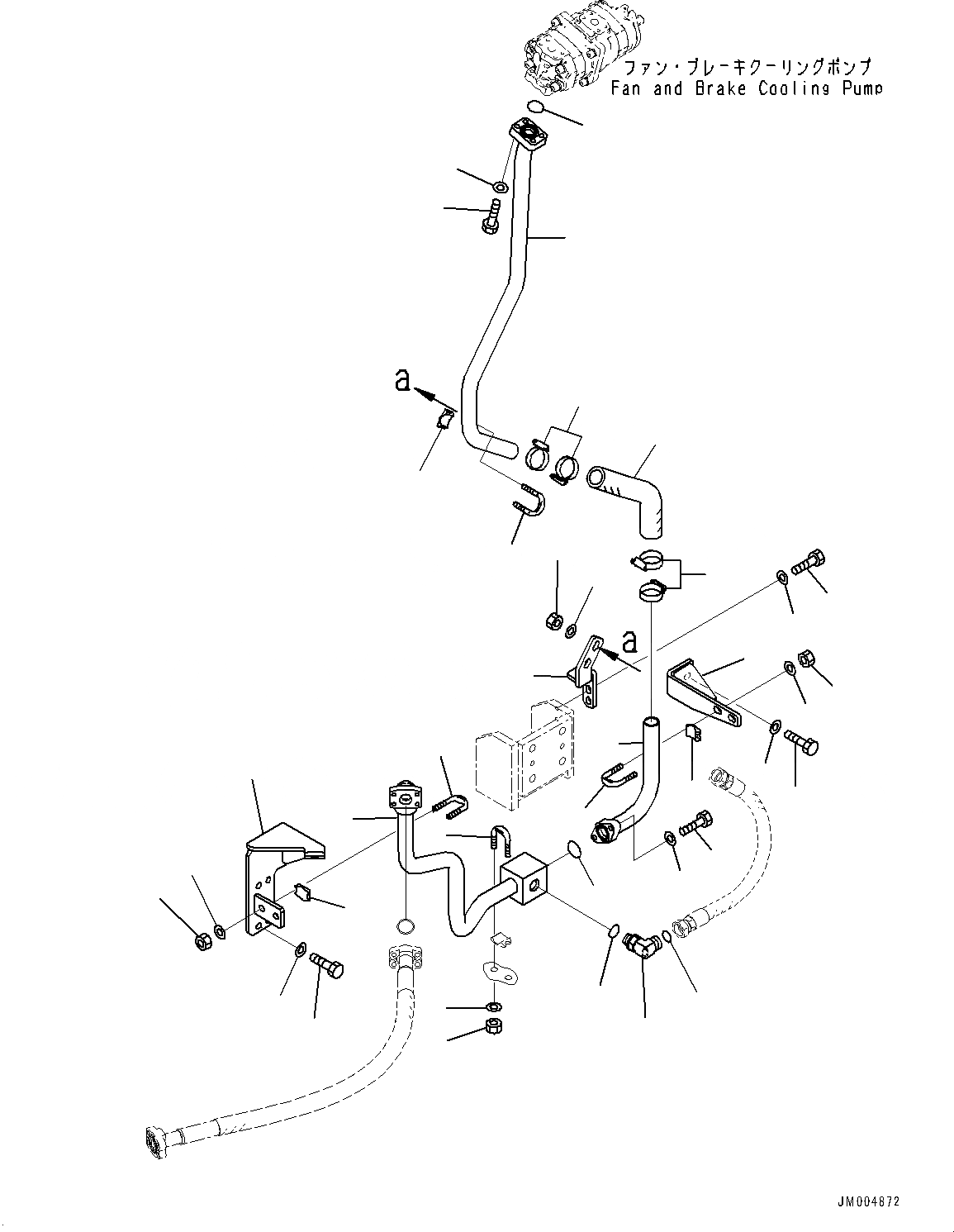 ファン・ブレーキクーリングポンプ
Fan and Brake Cooling Pump

a

a

JM004872