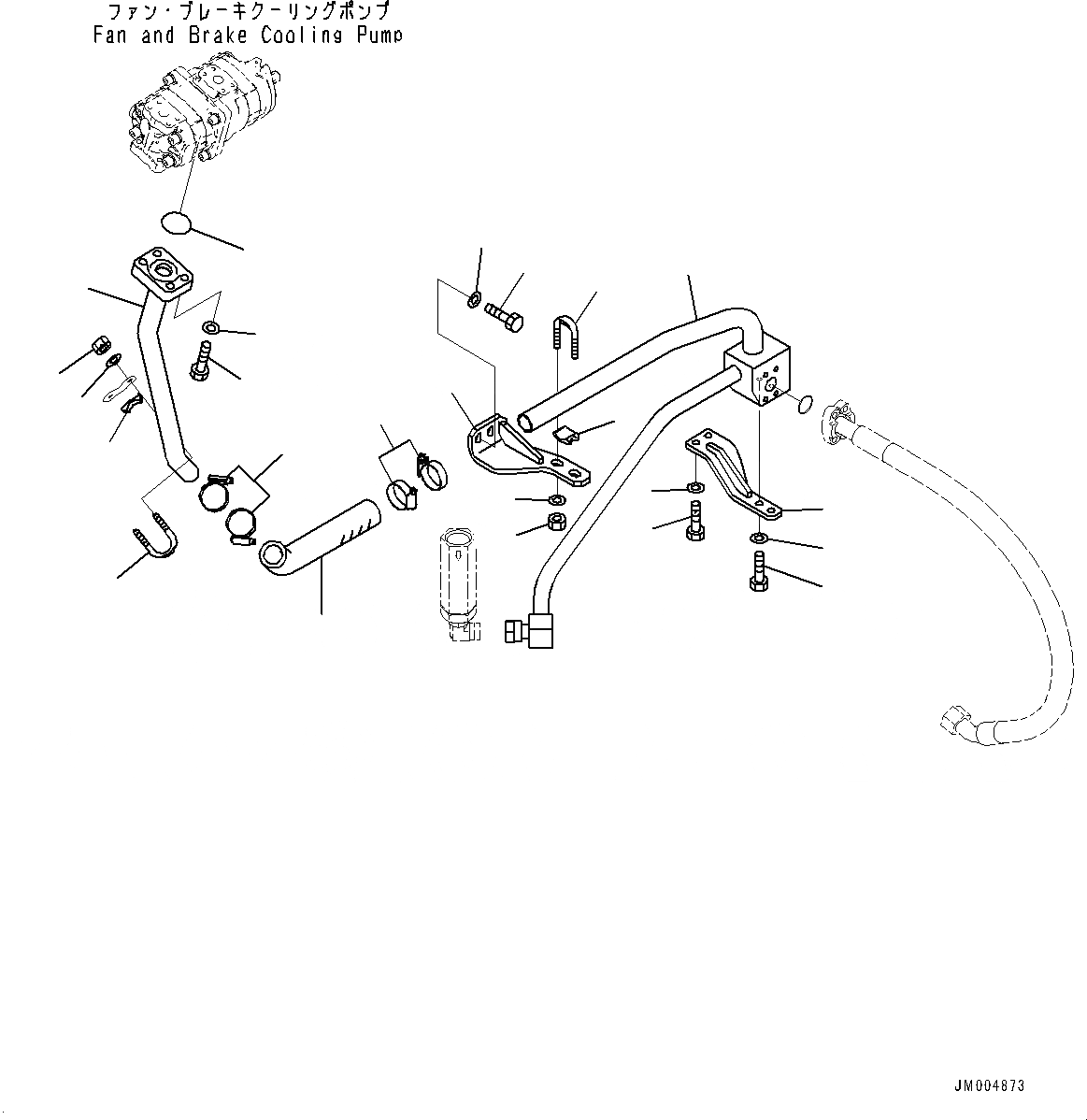 ファン・ブレーキクーリングポンプ
Fan and Brake Cooling Pump

JM004873