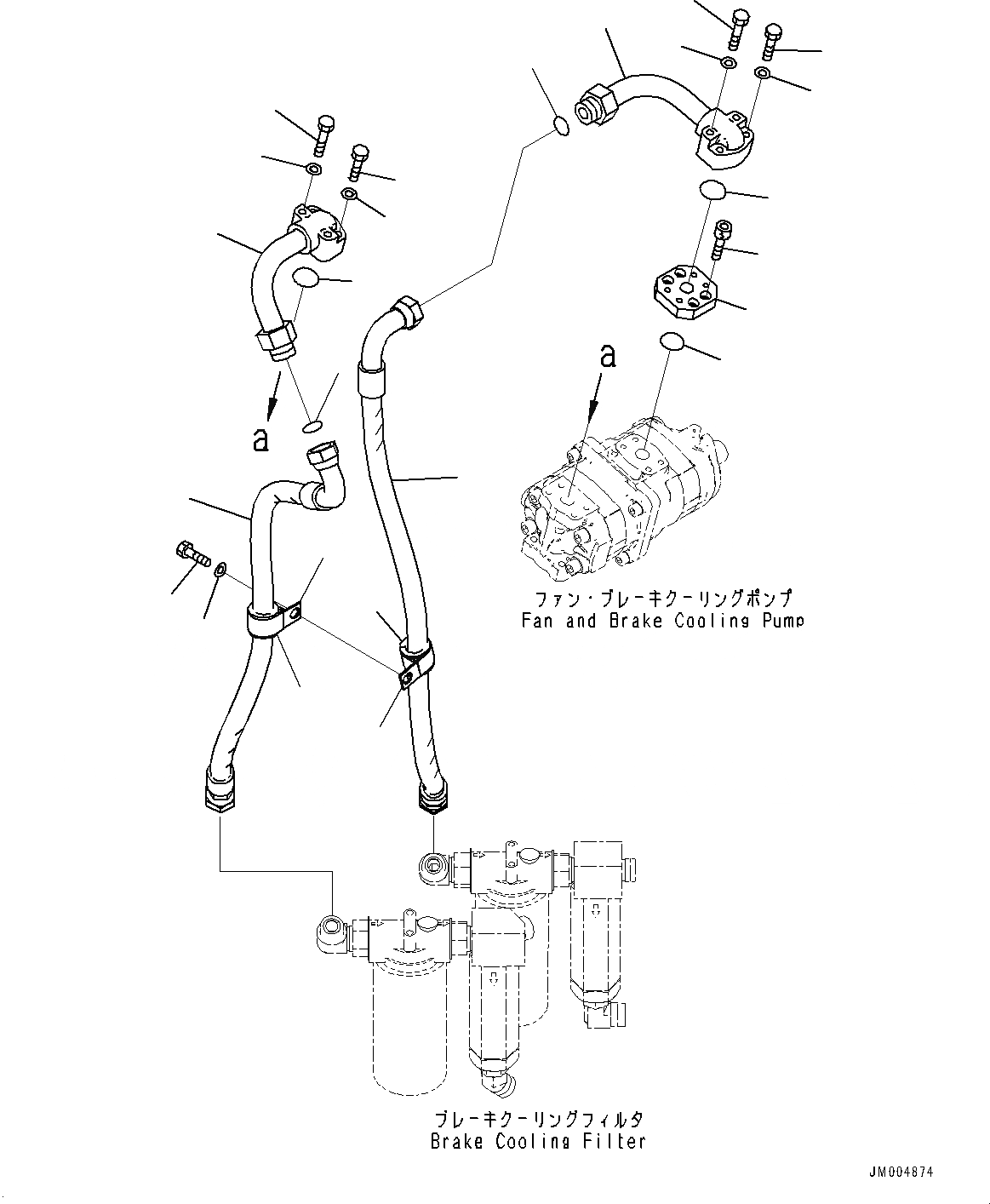 a

a

ファン・ブレーキクーリングポンプ
Fan and Brake Cooling Pump

ブレーキクーリングフィルタ
Brake Cooling Filter

JM004874