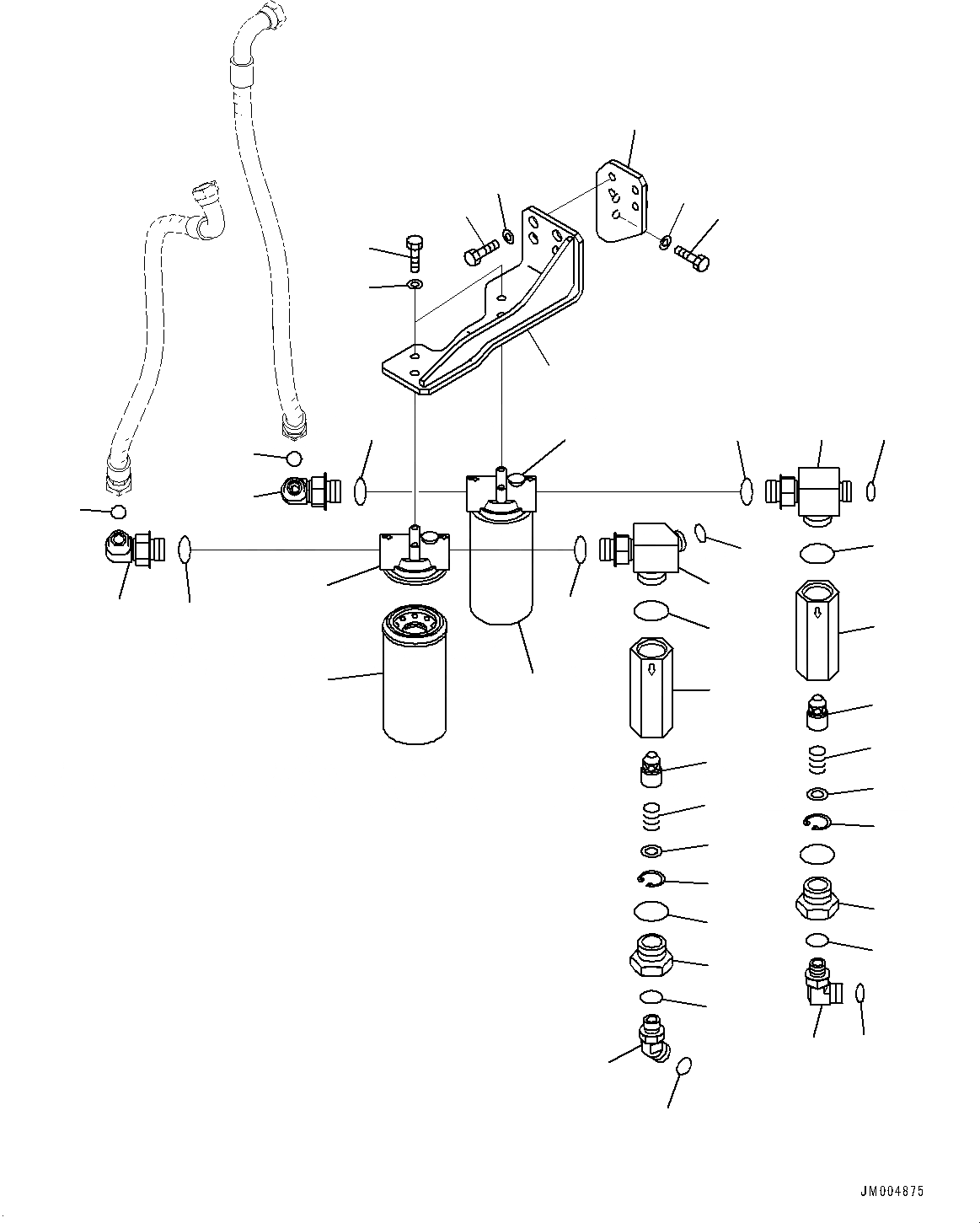 JM004875