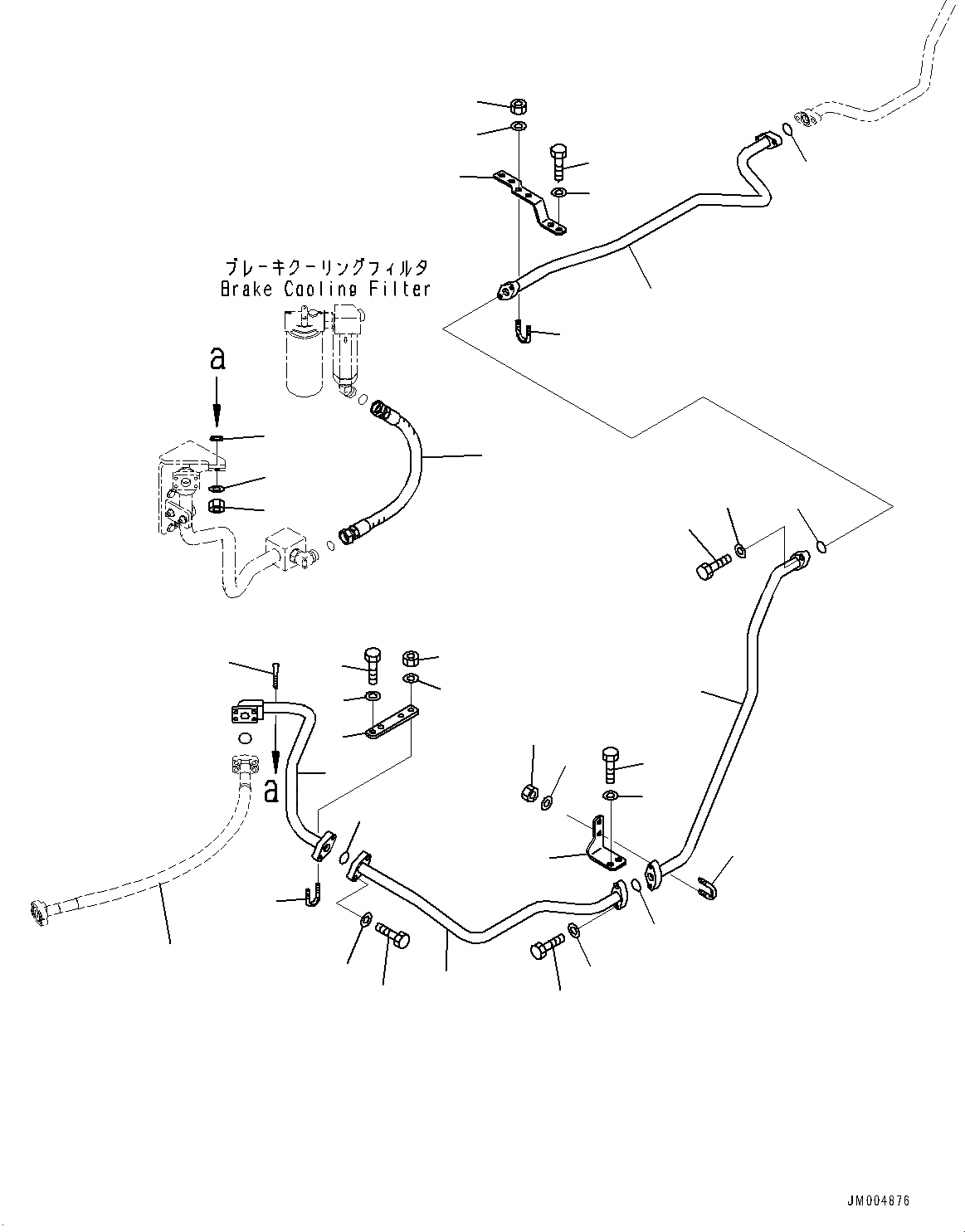 ブレーキクーリングフィルタ
Brake Cooling Filter

a

a

JM004876