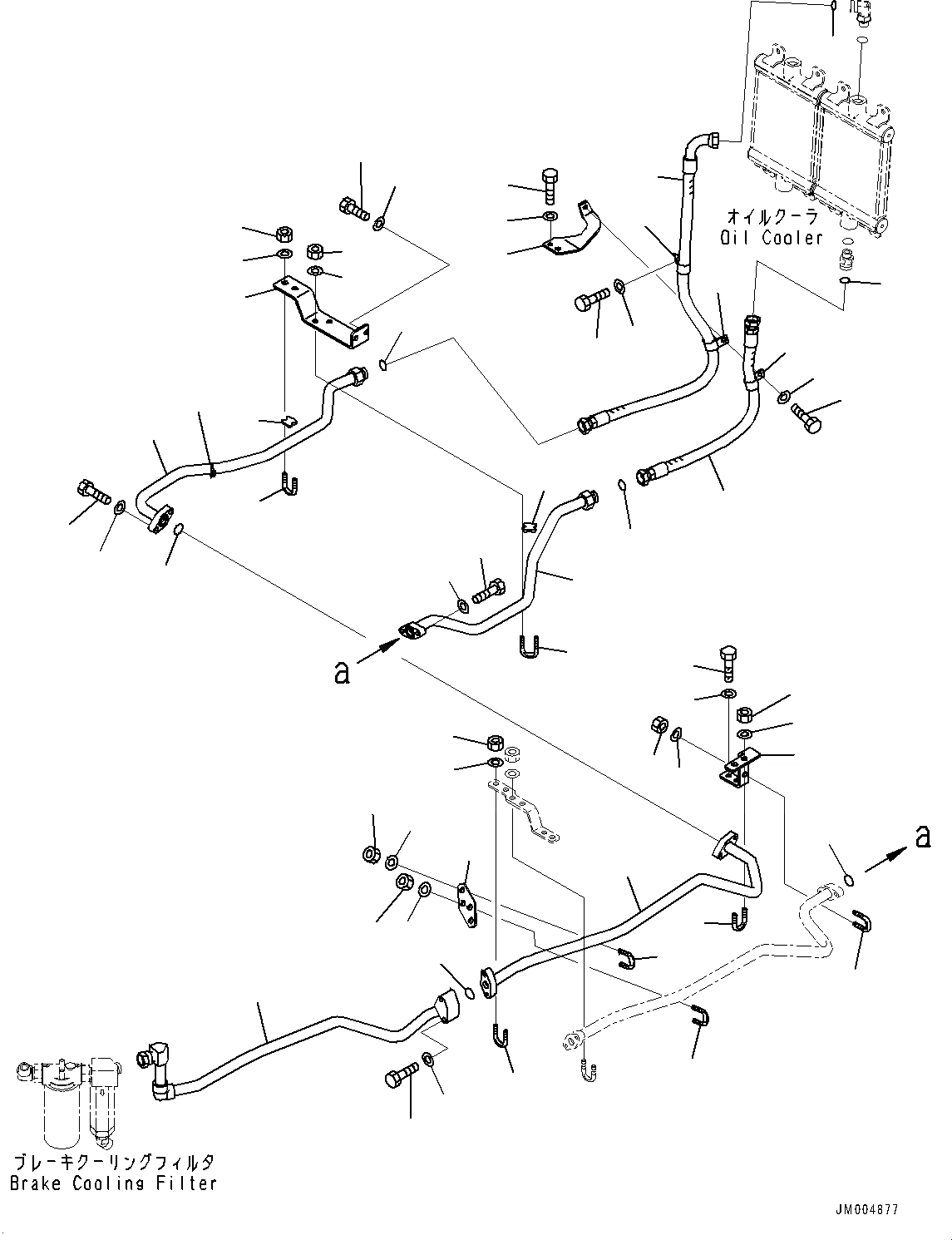 オイルクーラ
Oil Cooler

a

a

ブレーキクーリングフィルタ
Brake Cooling Filter

JM004877