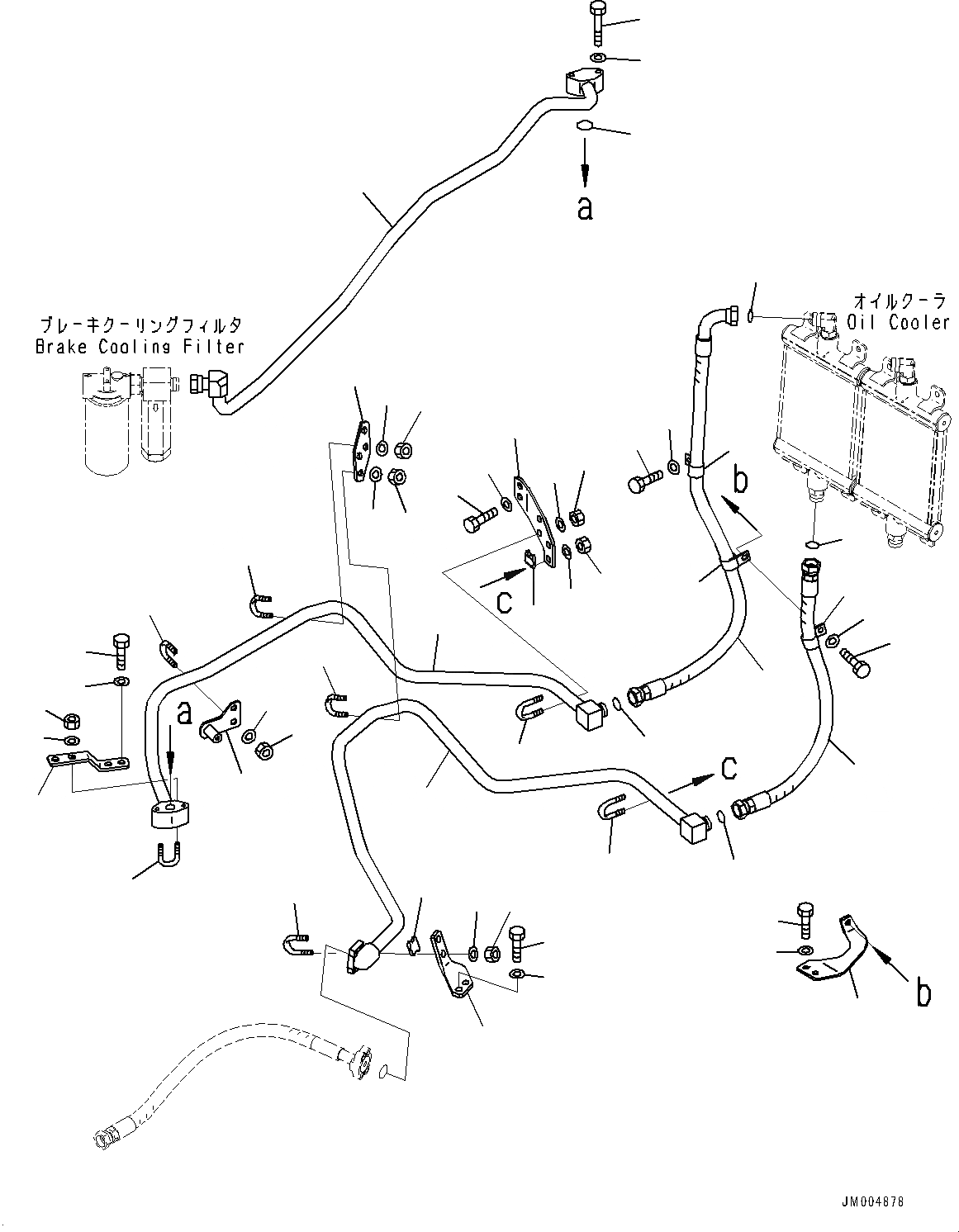 a

ブレーキクーリングフィルタ
Brake Cooling Filter

オイルクーラ
Oil Cooler

b

c

a

c

b

JM004878