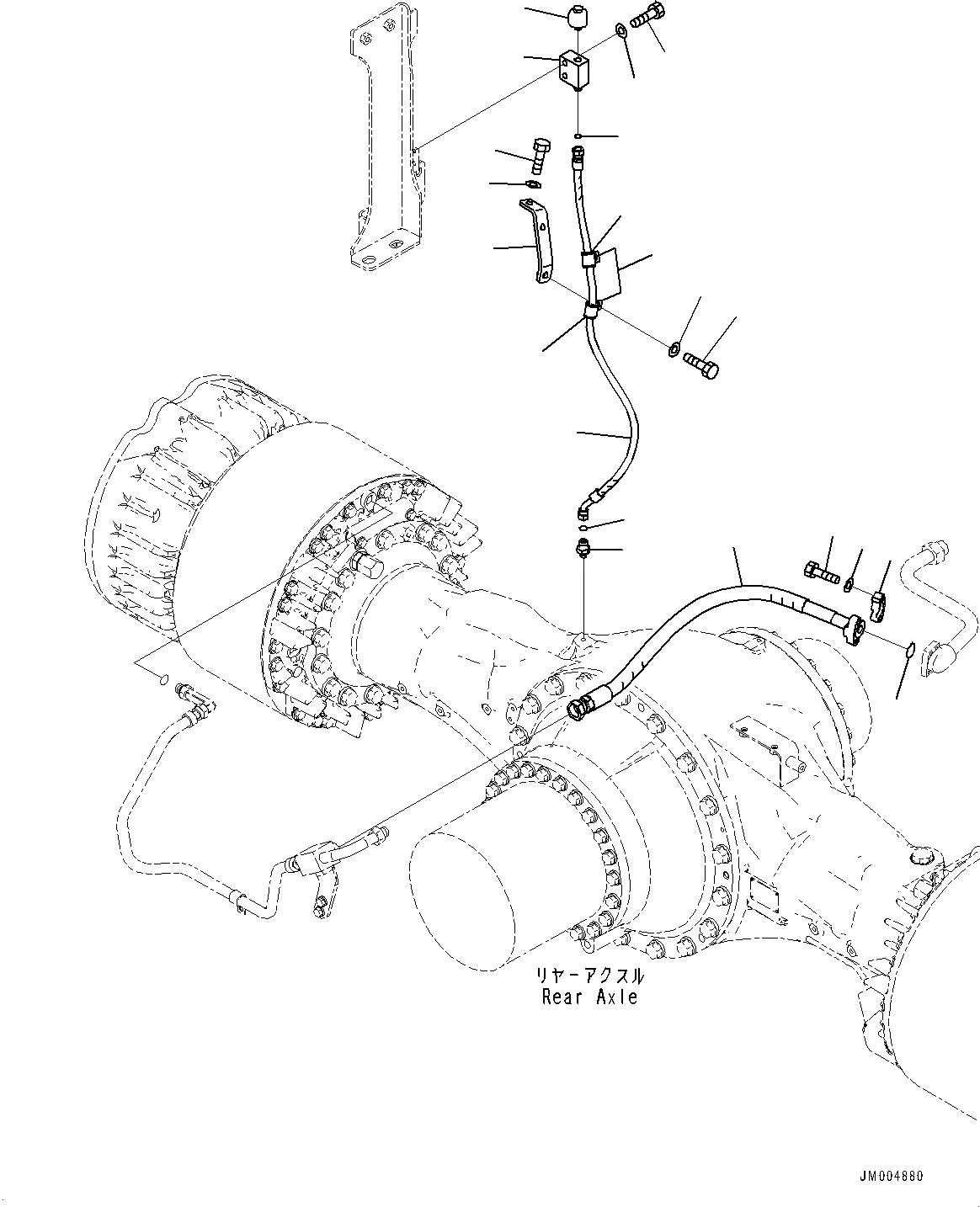 リヤーアクスル
Rear Axle

JM004880