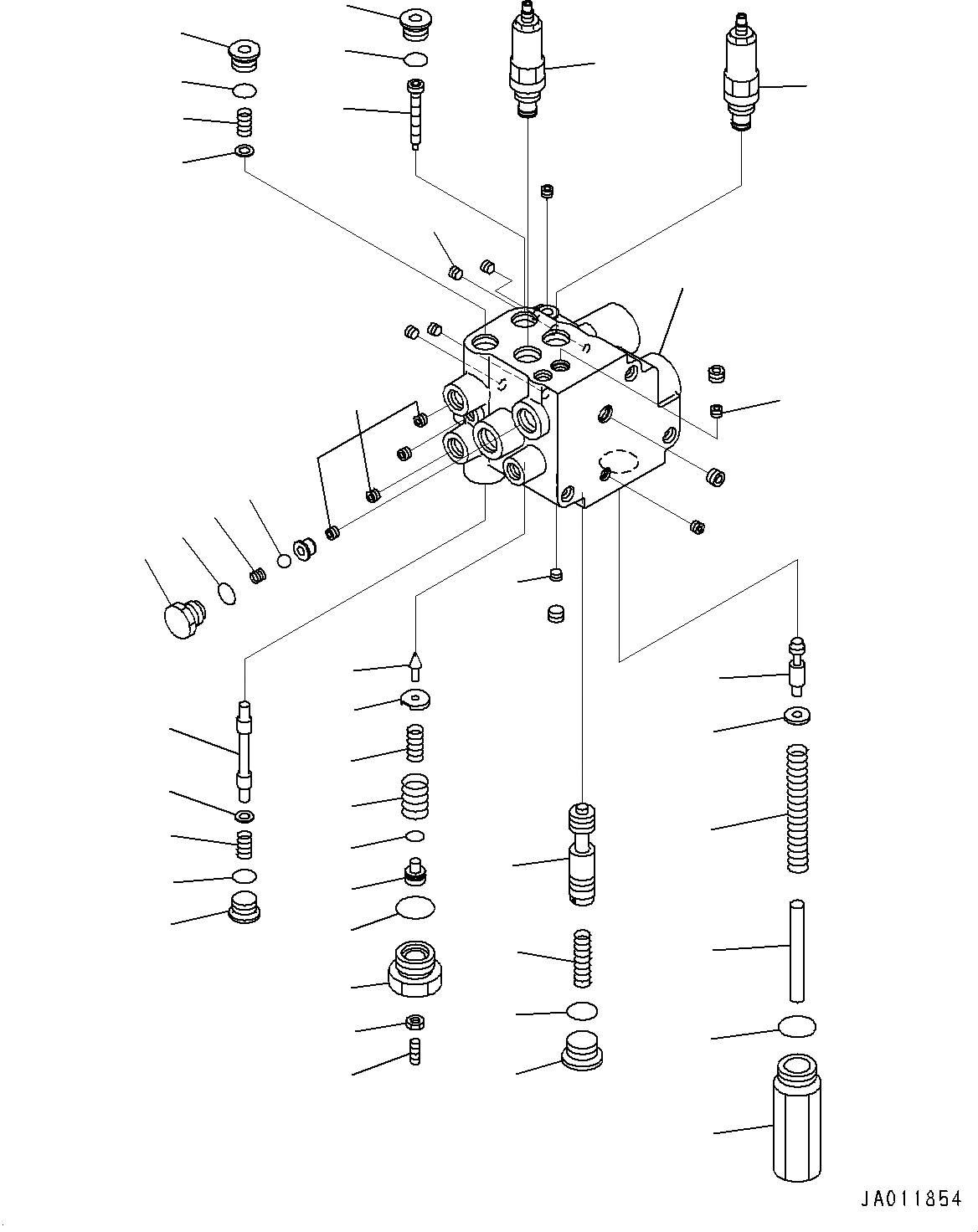 JA011854