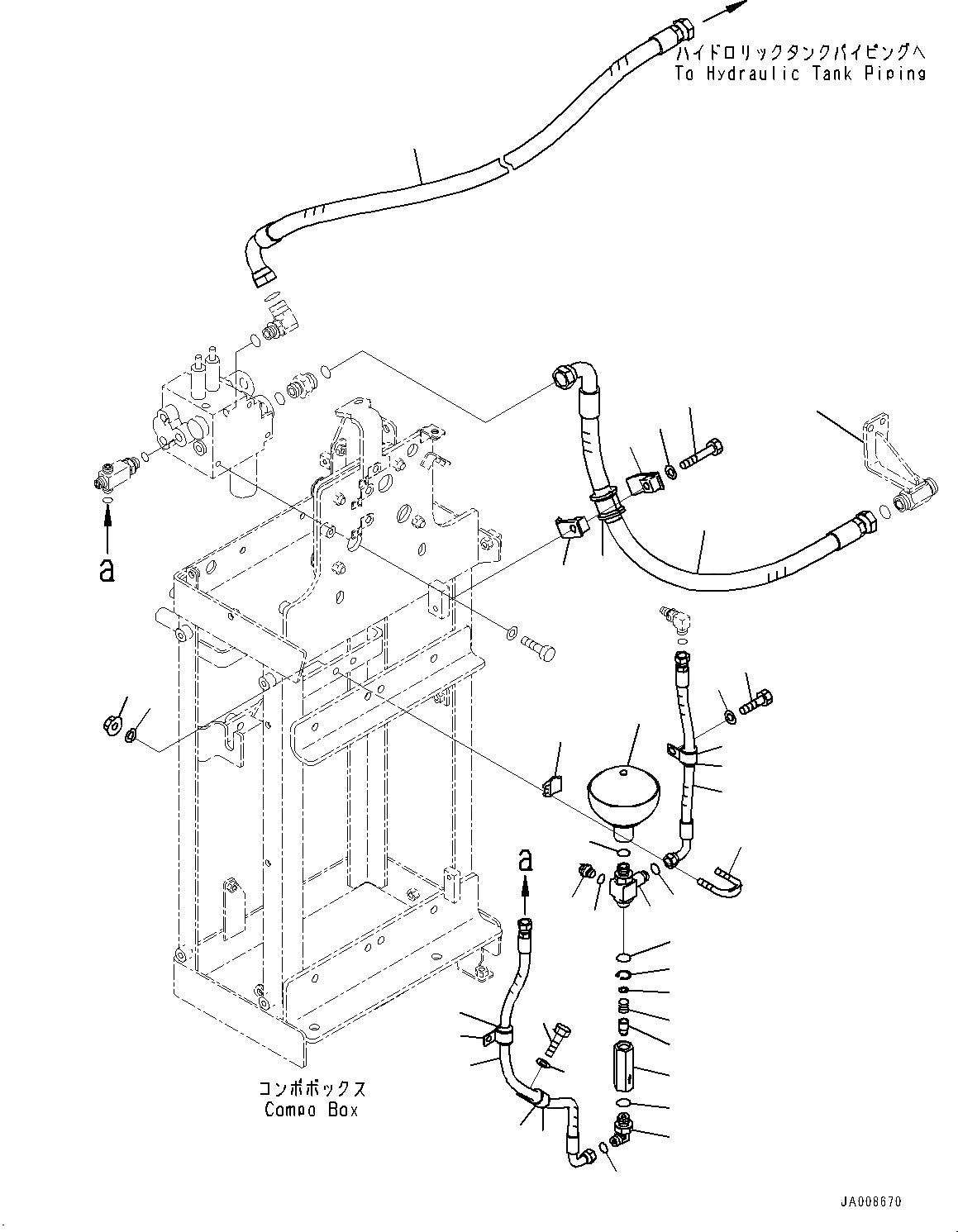 ハイドロリックタンクパイピングへ
To Hydraulic Tank Piping

a

a

コンポボックス
Compo Box

JA008670