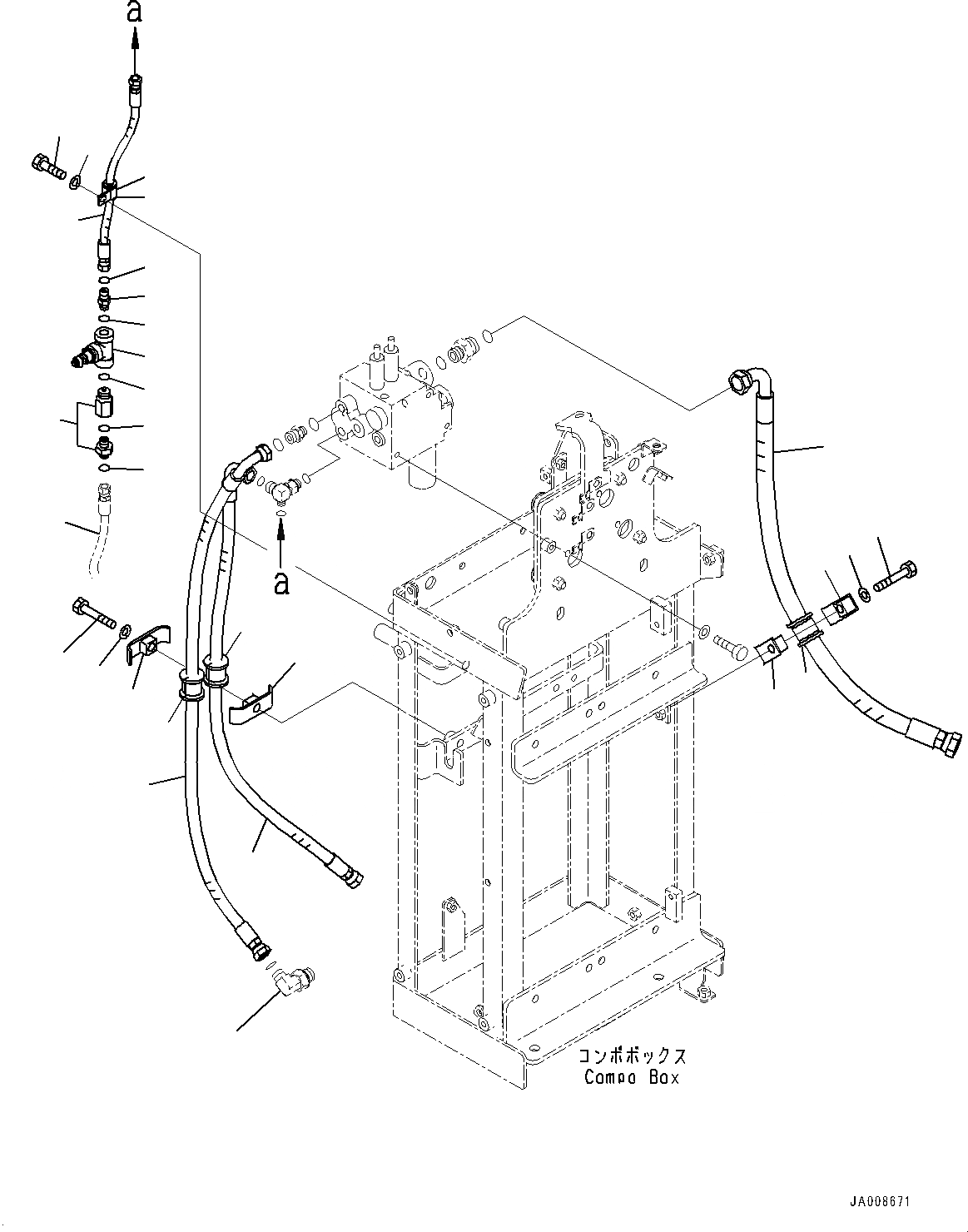 a

a

コンポボックス
Compo Box

JA008671