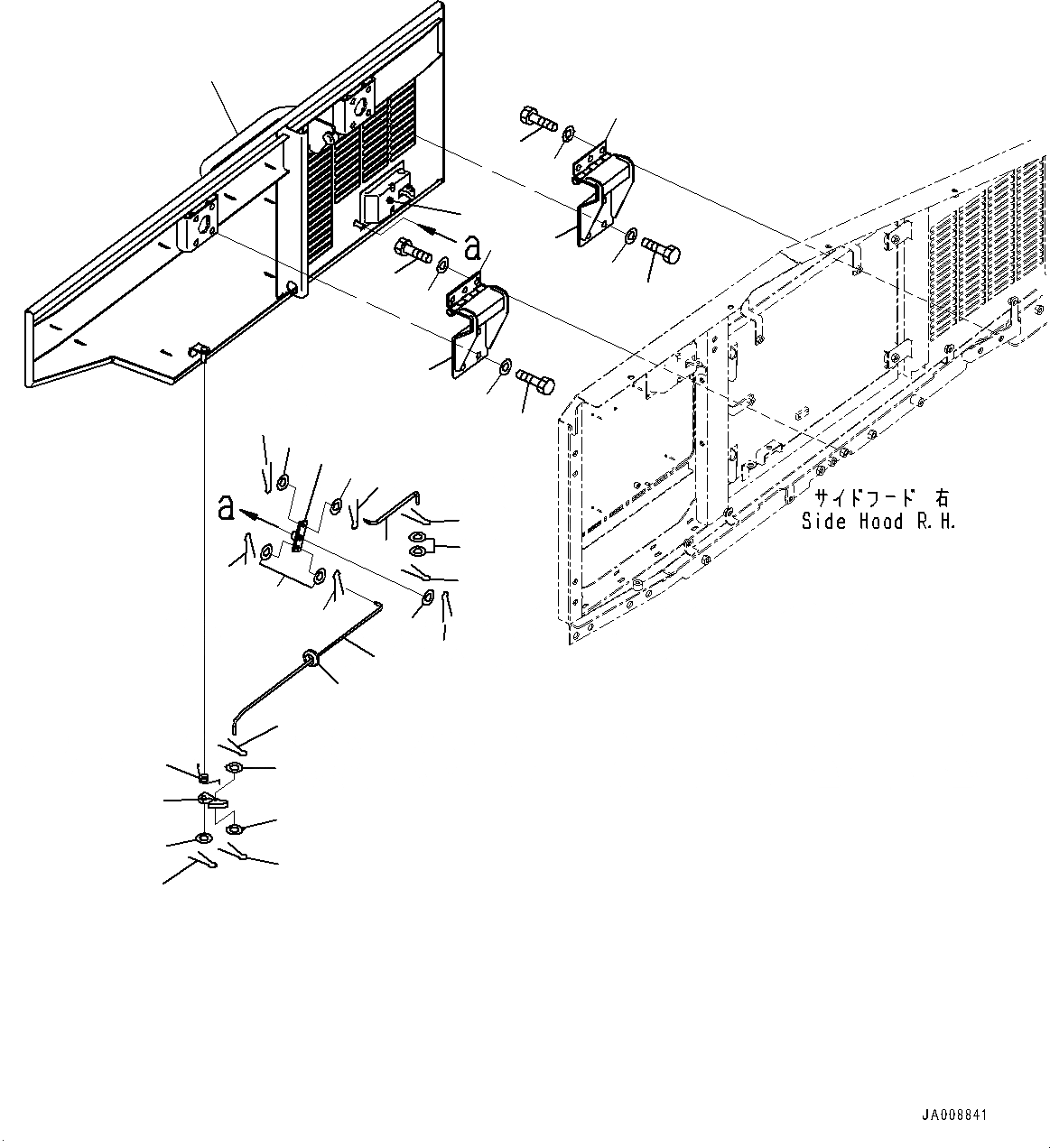 a

a

サイドフード 右
Side Hood R.H.

JA008841