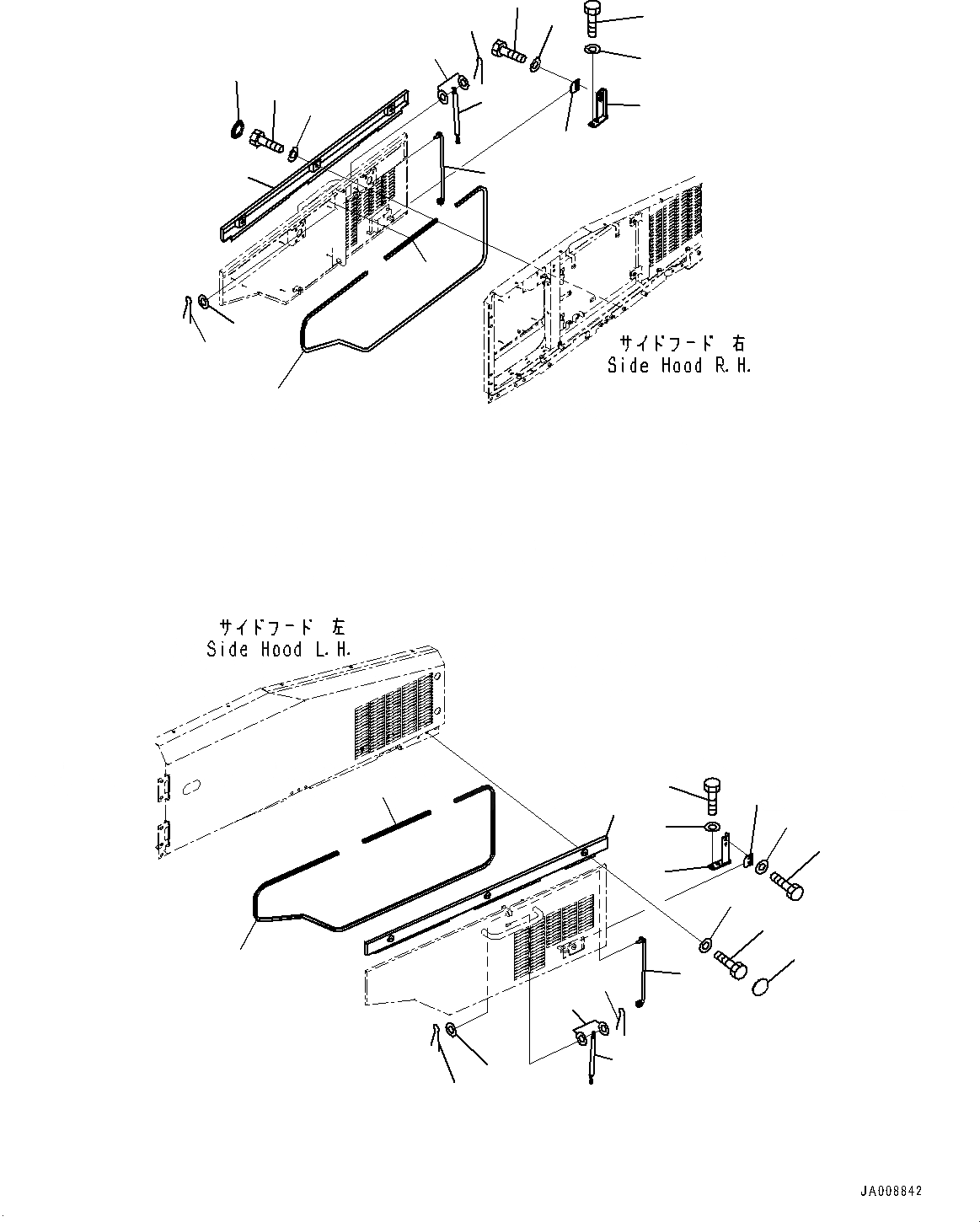 サイドフード 右
Side Hood R.H.

サイドフード 左
Side Hood L.H.

JA008842