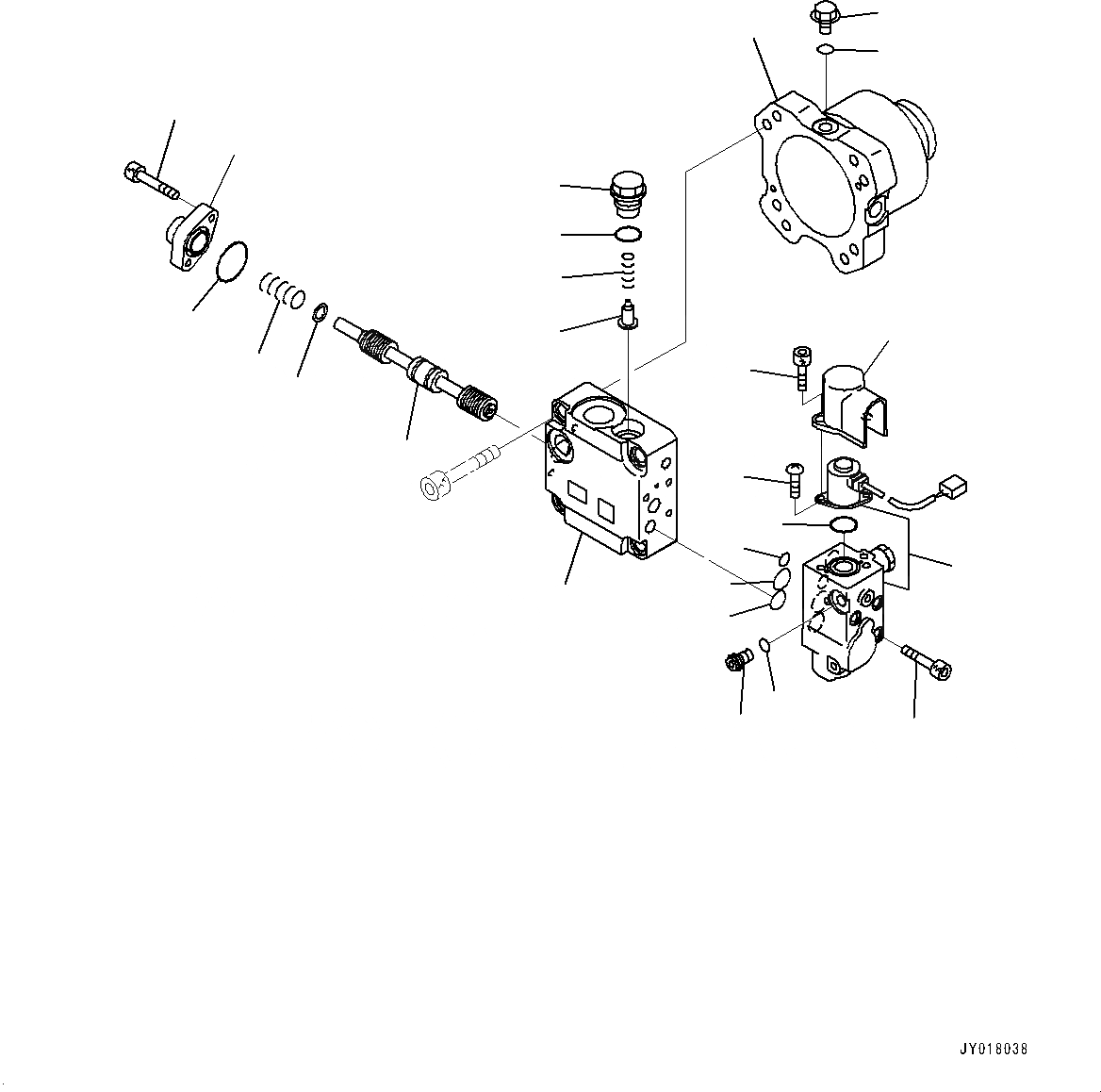 JY018038