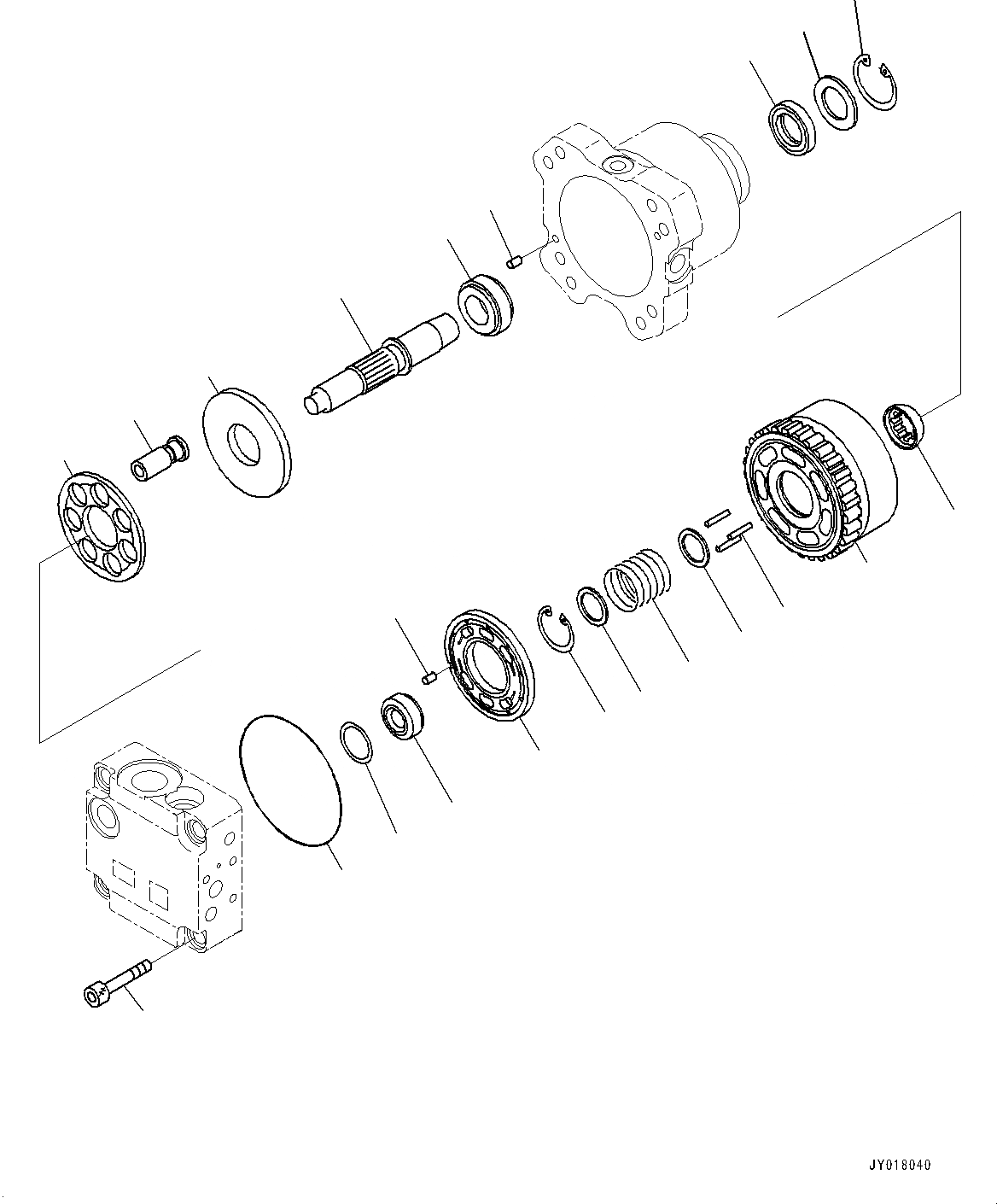 JY018040