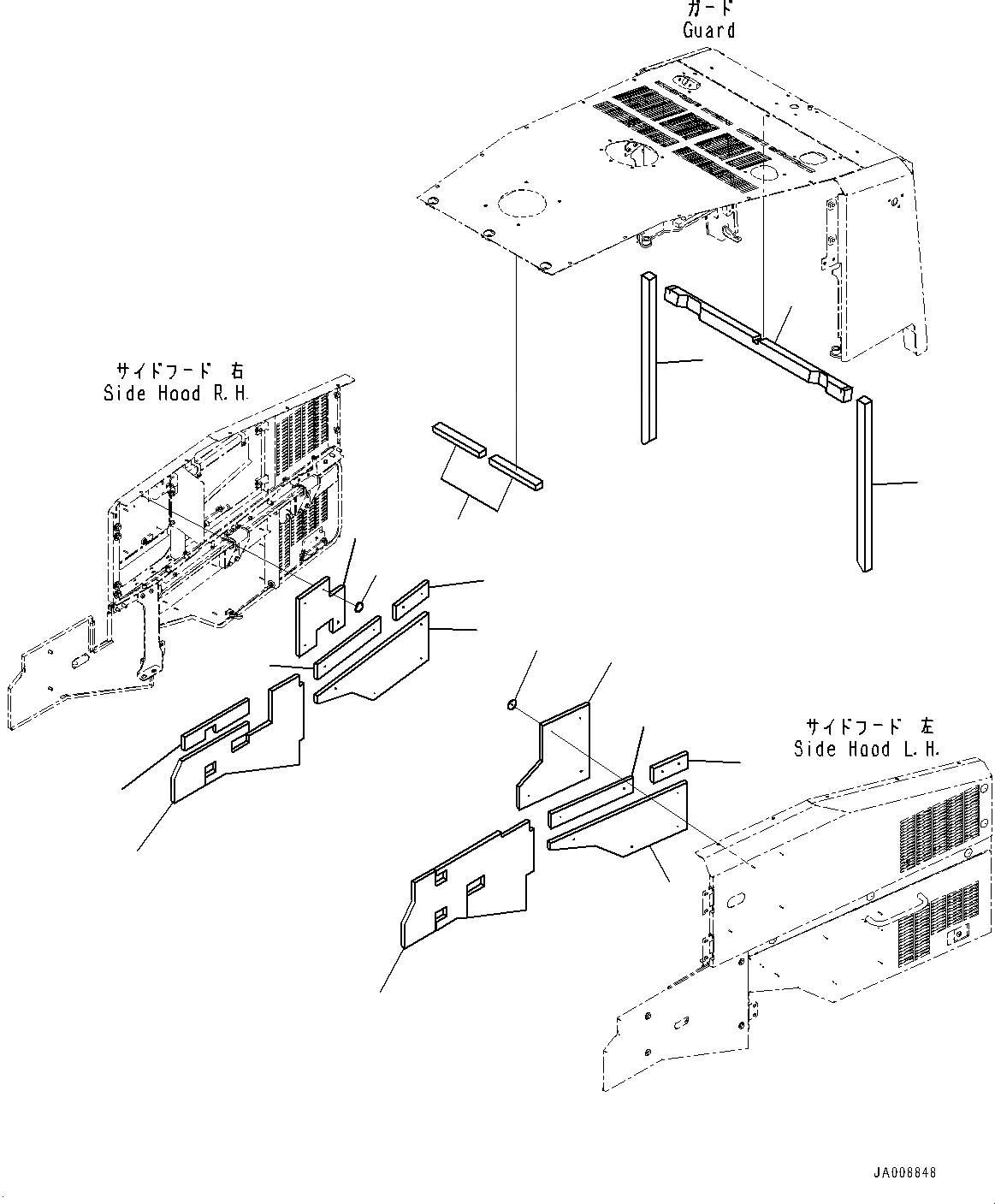 ガード
Guard

サイドフード 右
Side Hood R.H.

サイドフード 左
Side Hood L.H.

JA008848