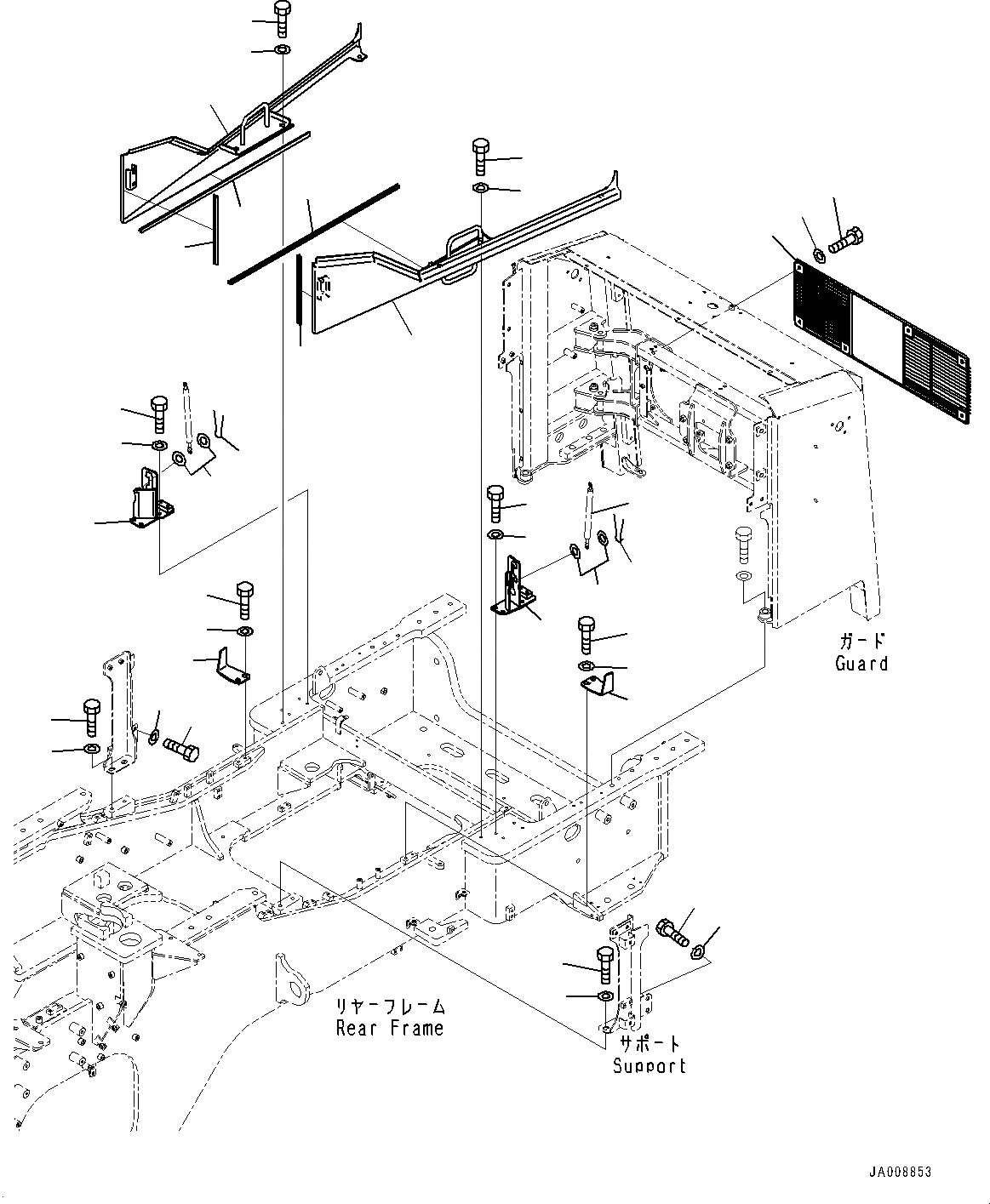 ガード
Guard

リヤーフレーム
Rear Frame

サポート
Support

JA008853