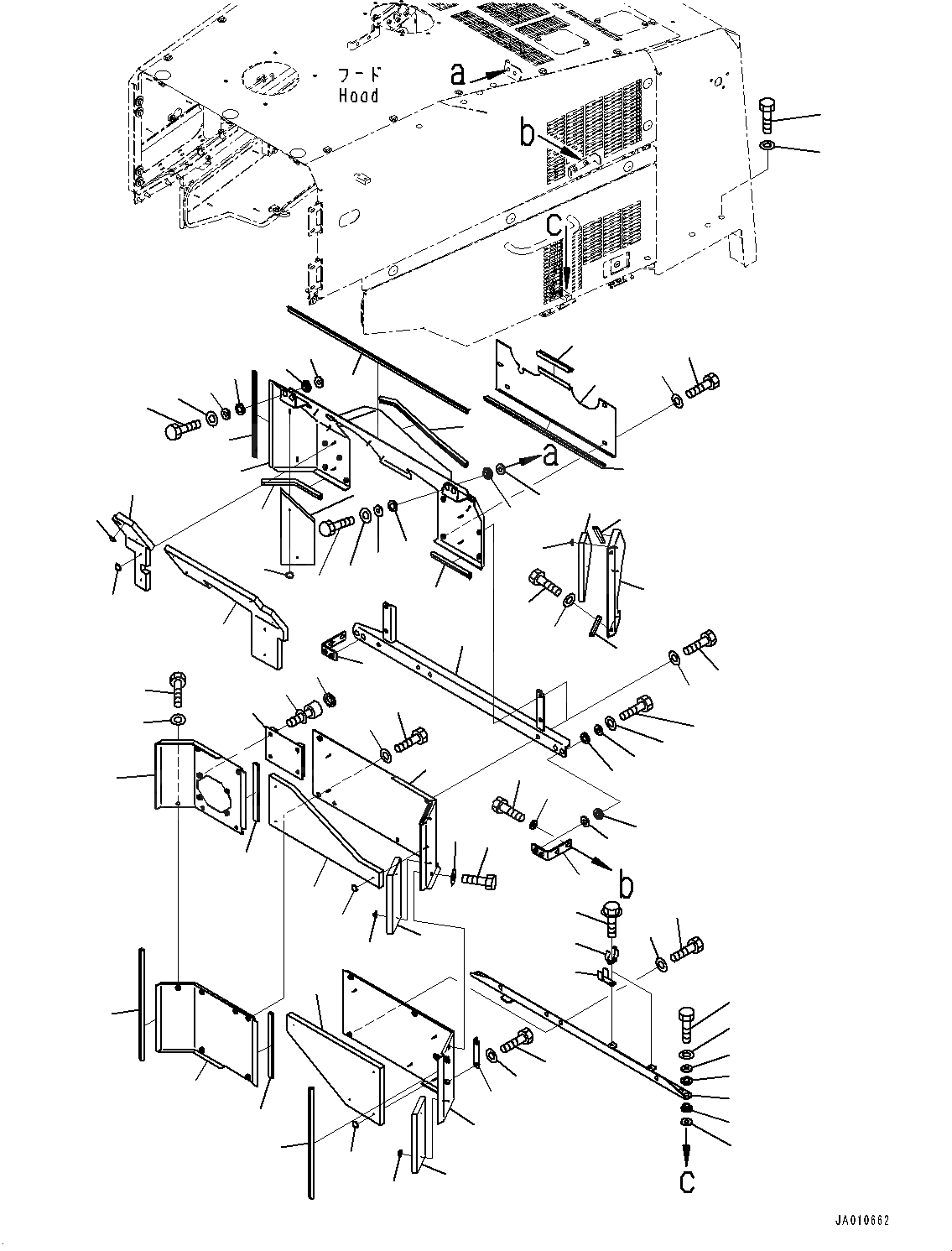 フード
Hood

a
b
c
a
b
c

JA010662