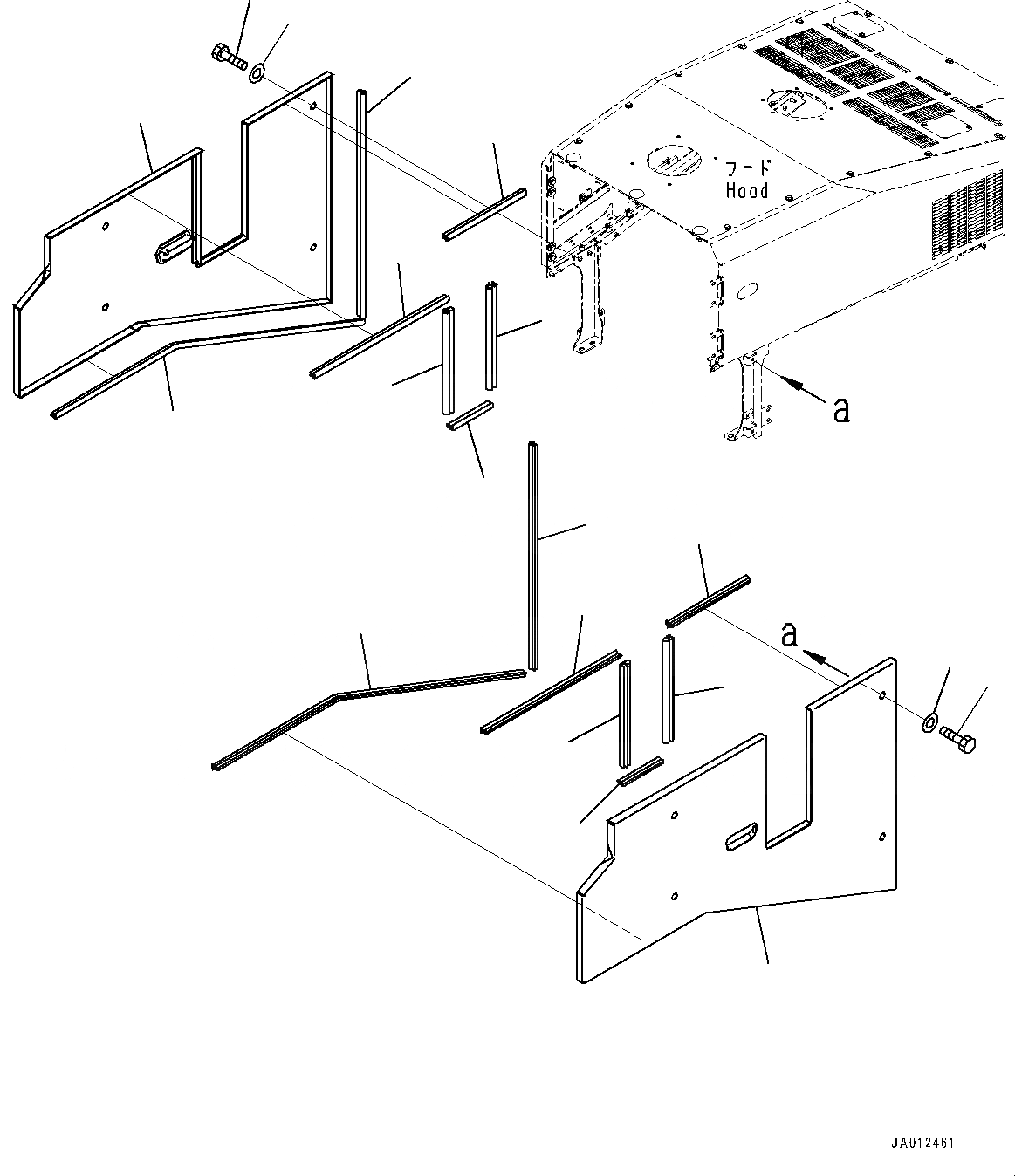 フード
Hood

a

a

JA012461